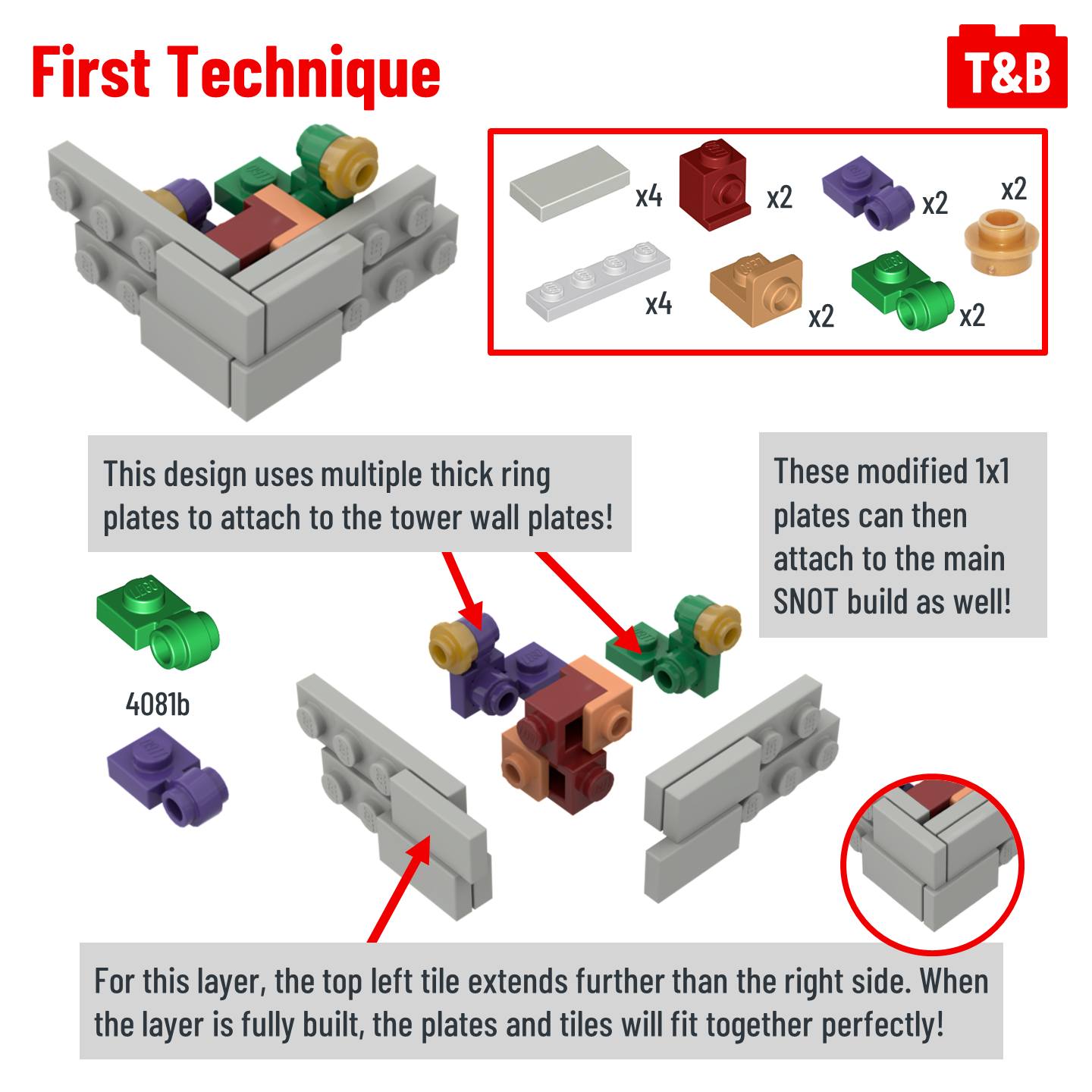 First Technique

T&B

x4
x2
x2
x2
x4
x2
x2

This design uses multiple thick ring plates to attach to the tower wall plates!

These modified 1x1 plates can then attach to the main SNOT build as well!

4081b

For this layer, the top left tile extends further than the right side. When the layer is fully built, the plates and tiles will fit together perfectly!