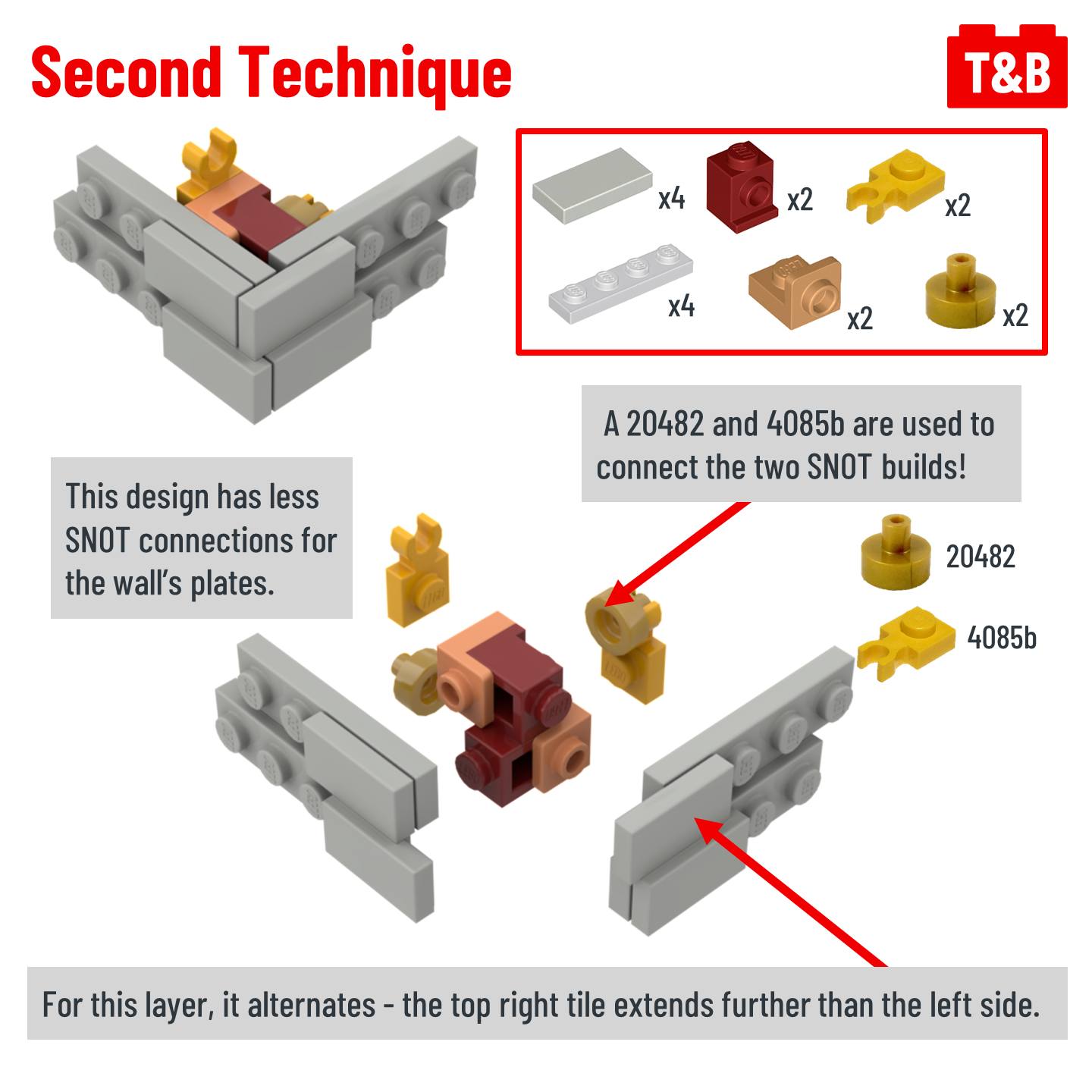 Second Technique

T&B

x4 x2 x2

x4 x2 x2

A 20482 and 4085b are used to connect the two SNOT builds!

This design has less SNOT connections for the wall's plates.

20482

4085b

For this layer, it alternates - the top right tile extends further than the left side.