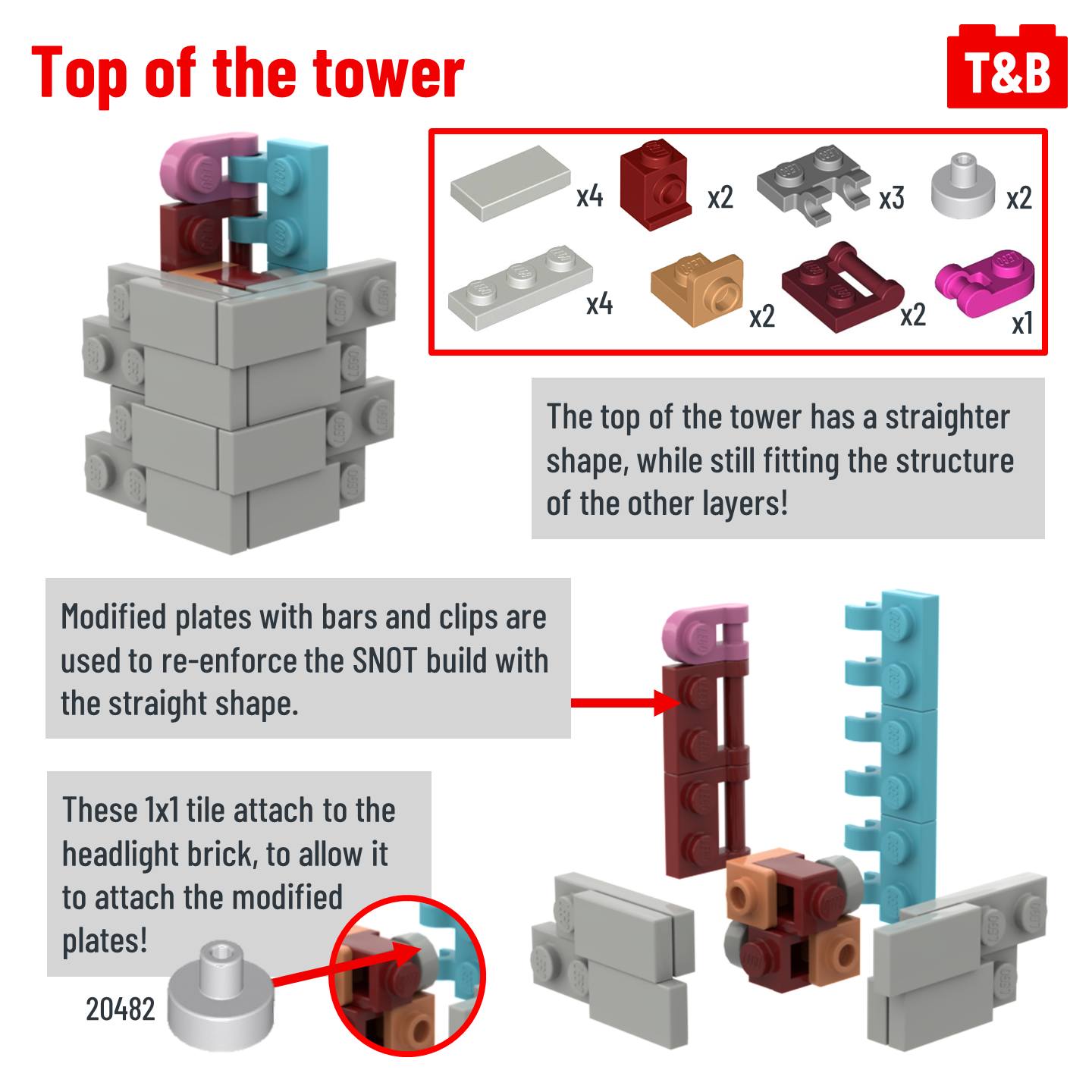 Top of the tower

T&B

x4 x2 x3 x2

x4 x2 x2 x1

The top of the tower has a straighter shape, while still fitting the structure of the other layers!

Modified plates with bars and clips are used to re-enforce the SNOT build with the straight shape.

These 1x1 tile attach to the headlight brick, to allow it to attach the modified plates!

20482