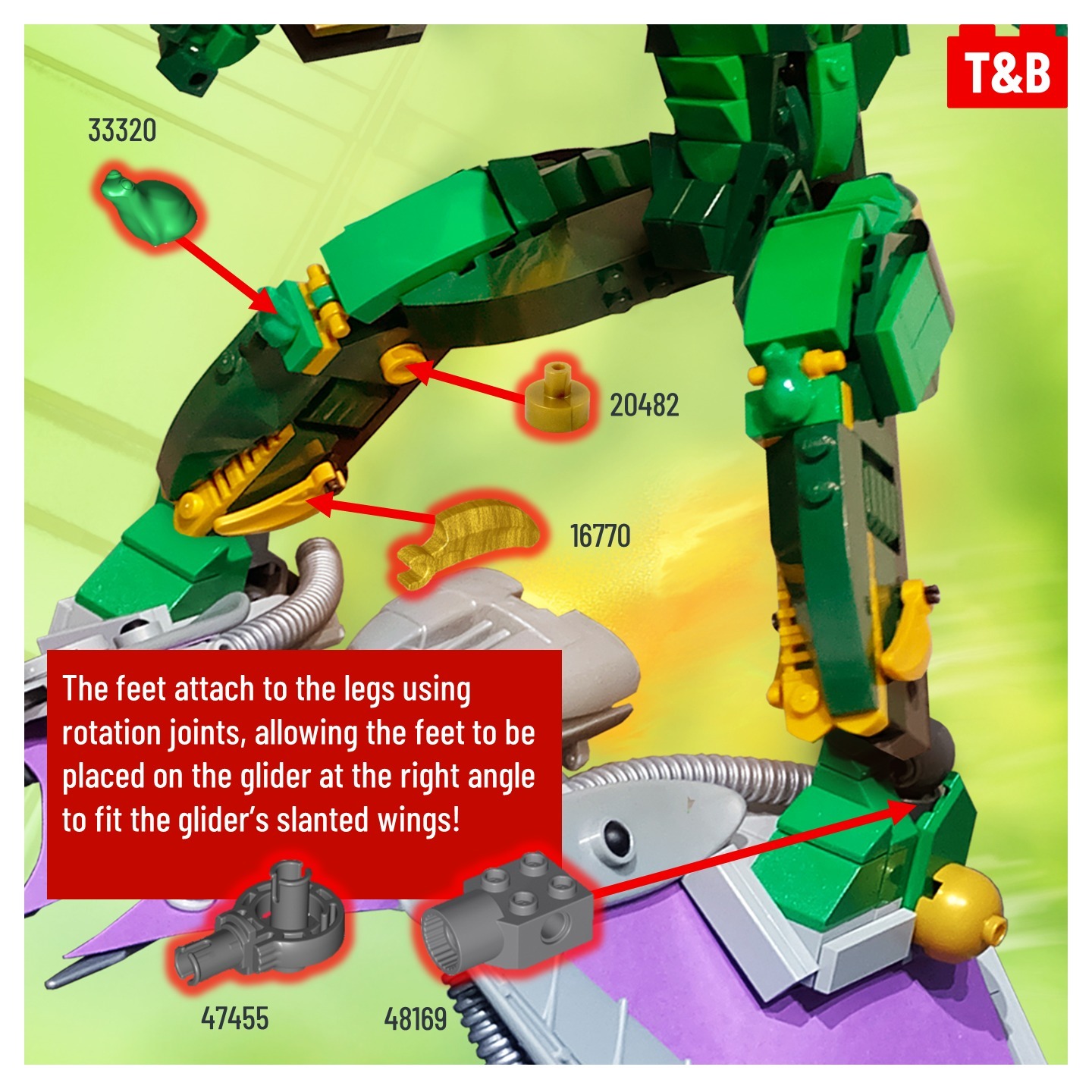 T&B

33320

20482

16770

The feet attach to the legs using rotation joints, allowing the feet to be placed on the glider at the right angle to fit the glider's slanted wings!

47455

48169