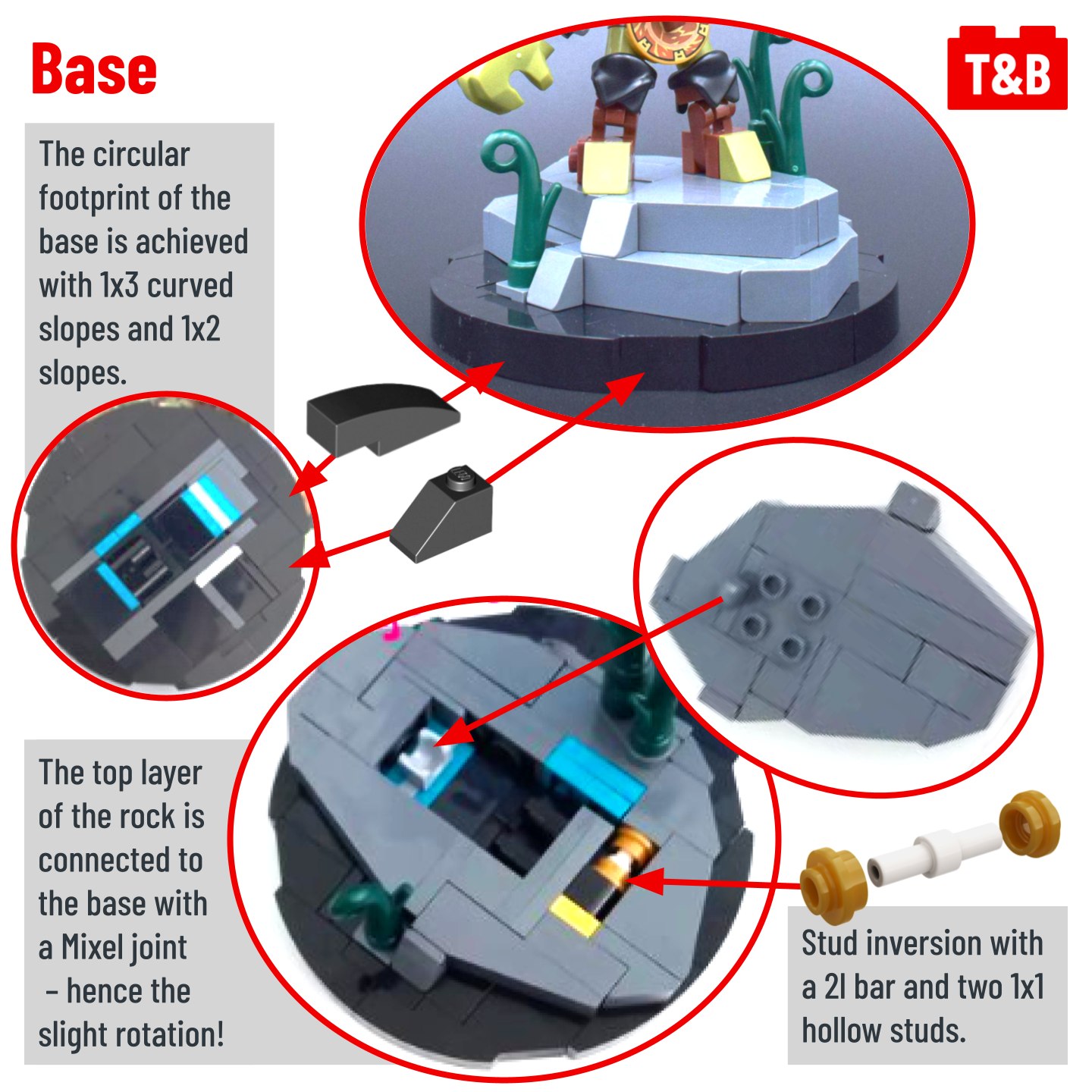 Base

T&B

The circular footprint of the base is achieved with 1x3 curved slopes and 1x2 slopes.

The top layer of the rock is connected to the base with a Mixel joint – hence the slight rotation!

Stud inversion with a 2l bar and two 1x1 hollow studs.