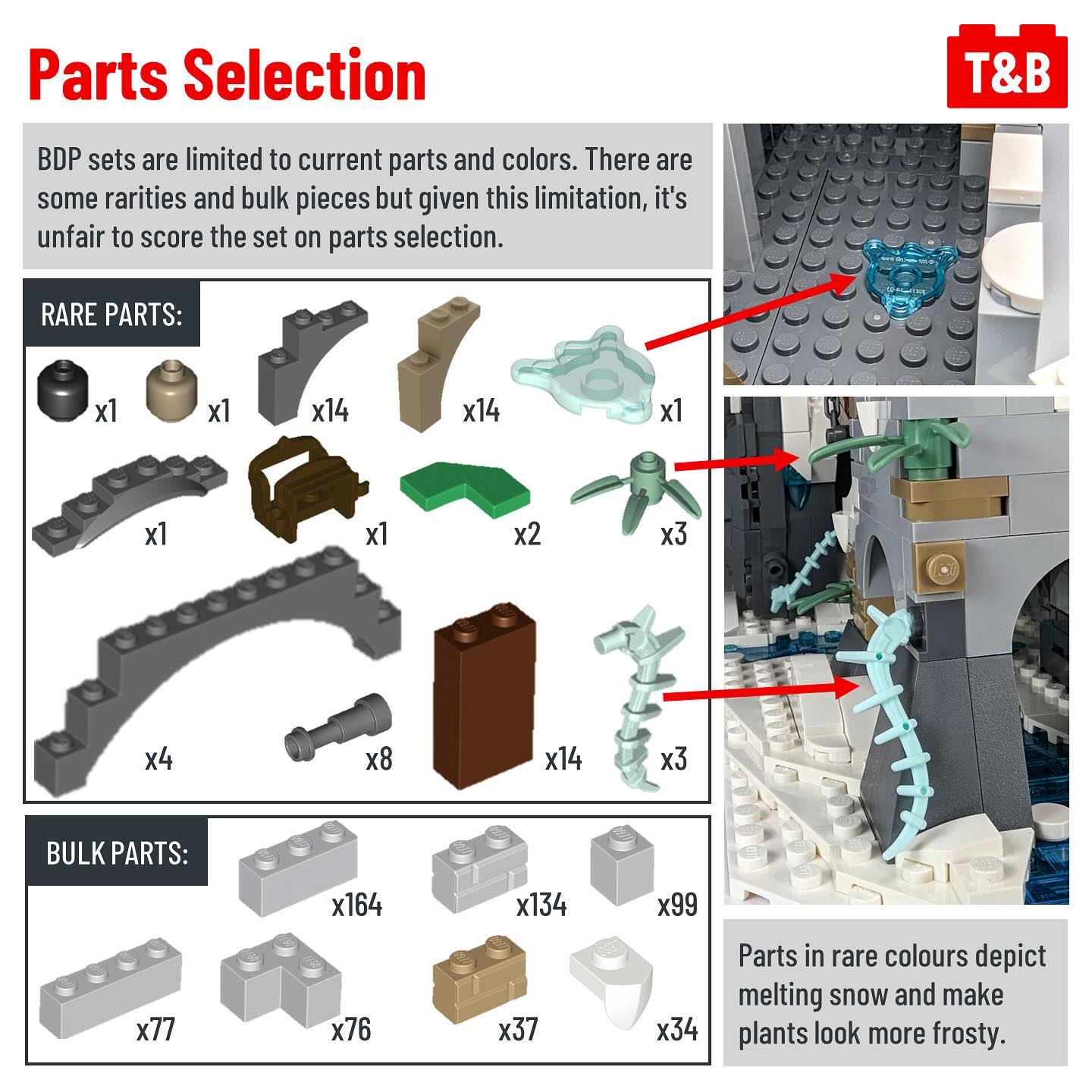 Parts Selection

T&B

BDP sets are limited to current parts and colors. There are some rarities and bulk pieces but given this limitation, it's unfair to score the set on parts selection.

RARE PARTS:

x1 x1 x14 x14 x1

x1 x1 x2 x3

x4 x8 x14 x3

BULK PARTS:

x164 x134 x99

x77 x76 x37 x34

Parts in rare colours depict melting snow and make plants look more frosty.