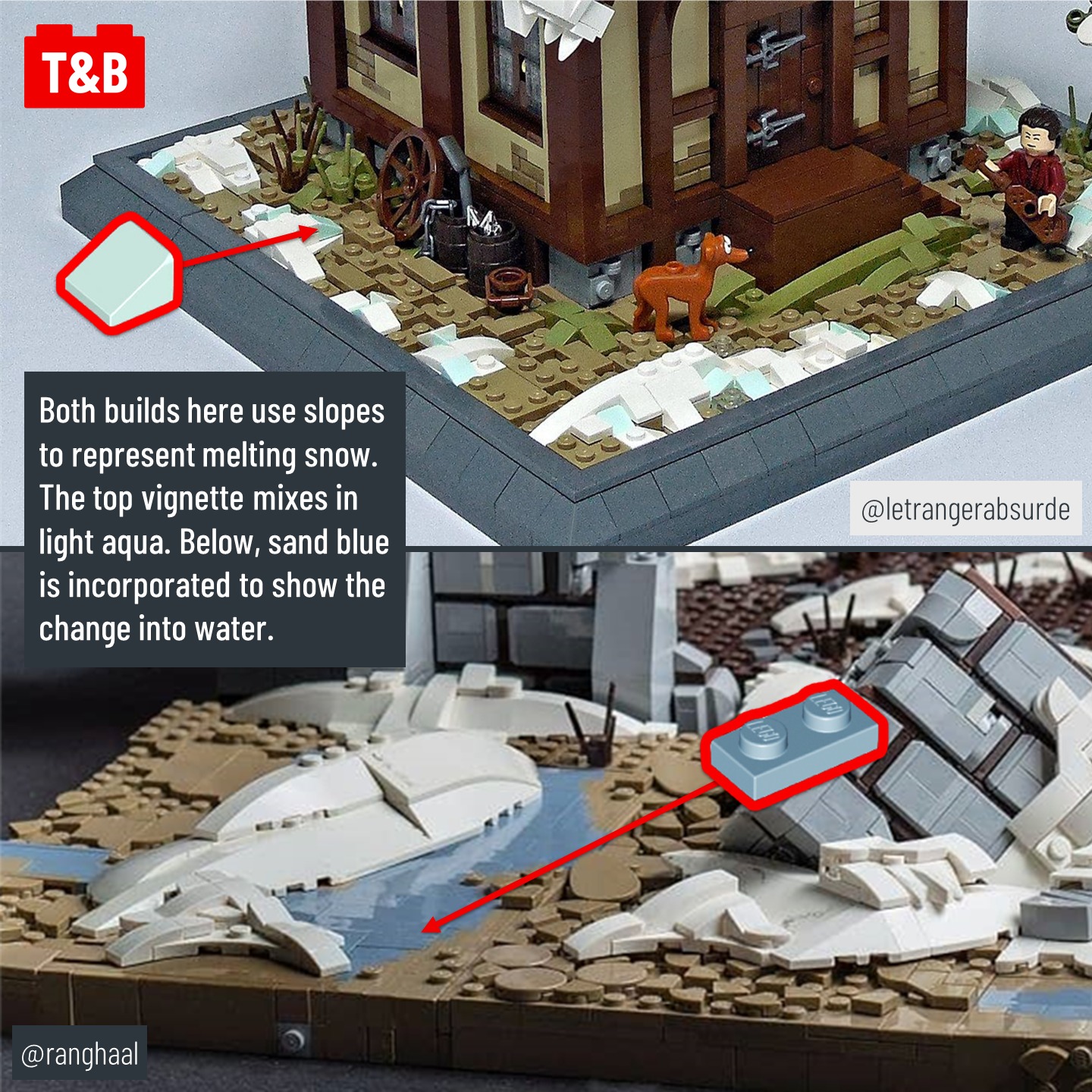 T&B

Both builds here use slopes to represent melting snow. The top vignette mixes in light aqua. Below, sand blue is incorporated to show the change into water.

@letrangerabsurde

@ranghaal