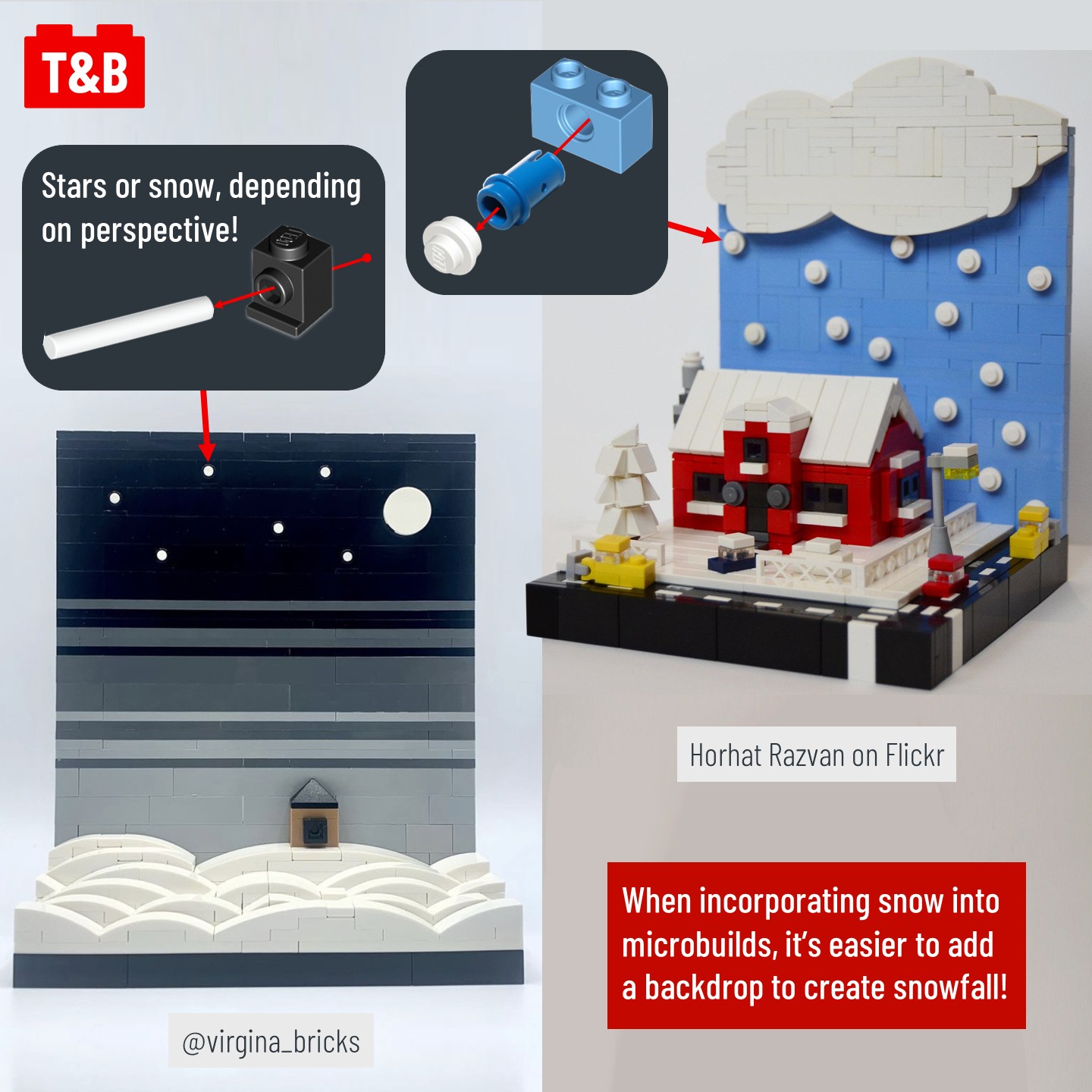 T&B

Stars or snow, depending on perspective!

@virgina_bricks

Horhat Razvan on Flickr

When incorporating snow into microbuilds, it's easier to add a backdrop to create snowfall!