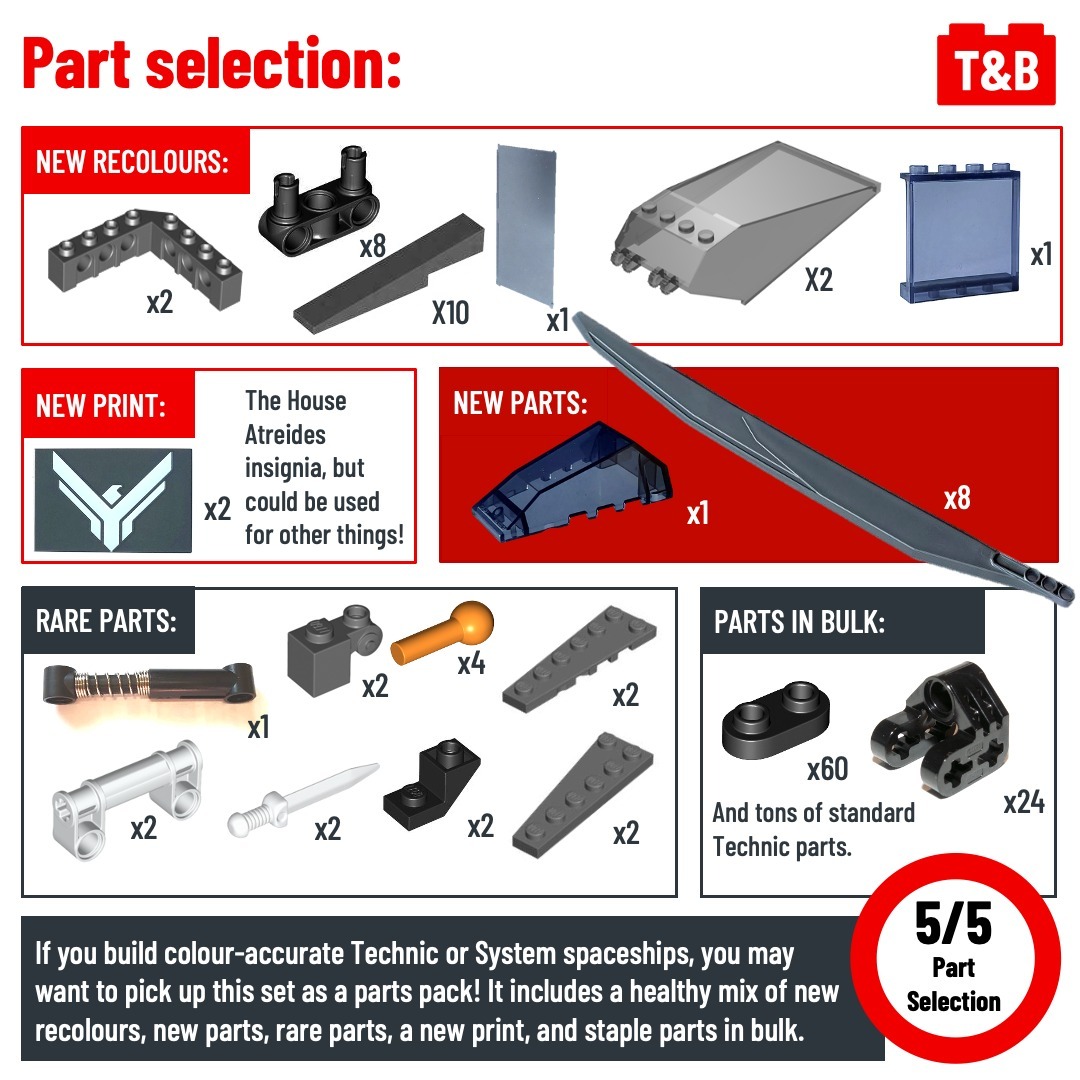 Part selection:

T&B

NEW RECOLOURS:

x2

x8

X10

x1

X2

x1

NEW PRINT:

x2

The House Atreides insignia, but could be used for other things!

NEW PARTS:

x1

x8

RARE PARTS:

x1

x2

x4

x2

x2

x2

x2

x2

PARTS IN BULK:

x60

x24

And tons of standard Technic parts.

If you build colour-accurate Technic or System spaceships, you may want to pick up this set as a parts pack! It includes a healthy mix of new recolours, new parts, rare parts, a new print, and staple parts in bulk.

5/5
Part
Selection