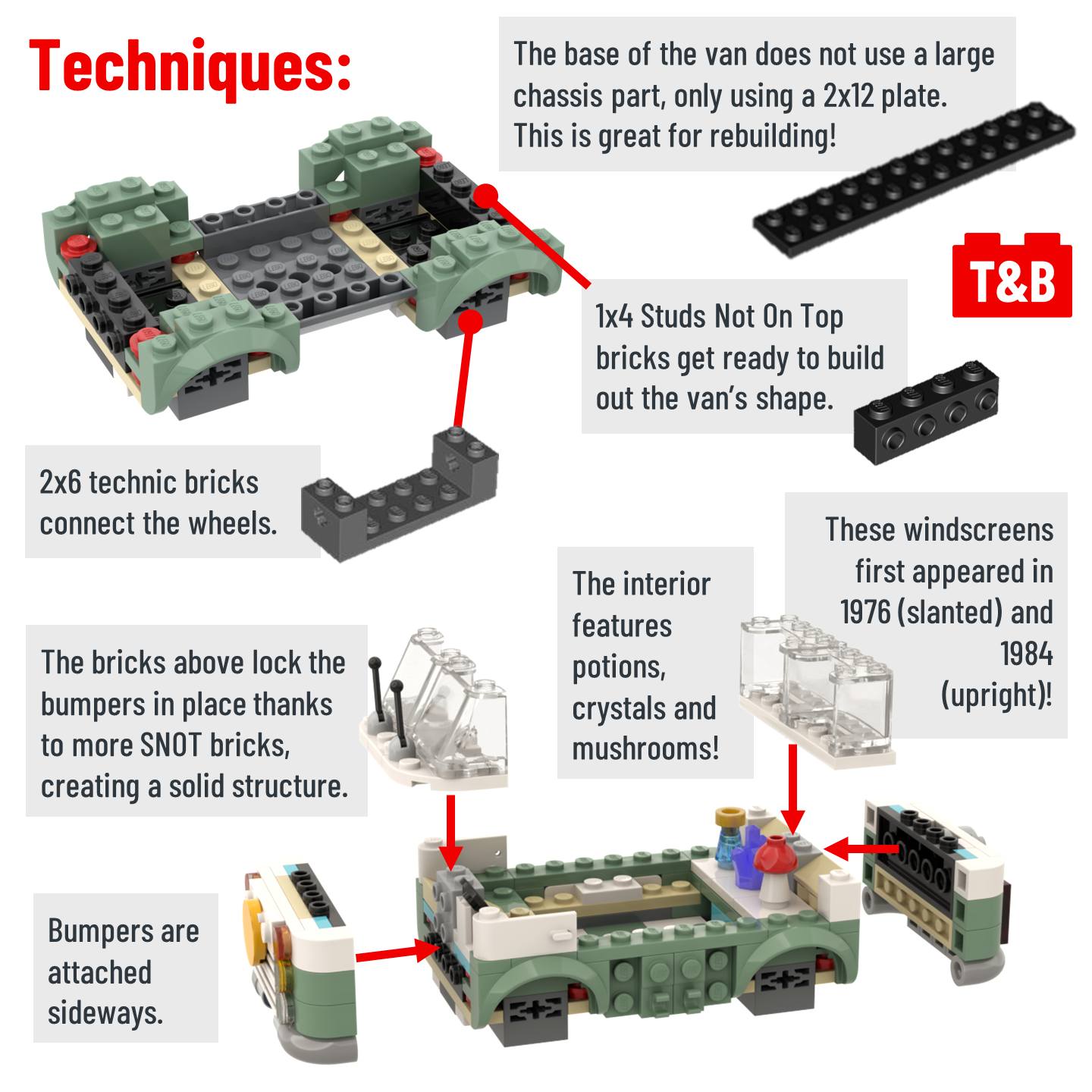 Techniques:

The base of the van does not use a large chassis part, only using a 2x12 plate. This is great for rebuilding!

T&B

1x4 Studs Not On Top bricks get ready to build out the van's shape.

2x6 technic bricks connect the wheels.

These windscreens first appeared in 1976 (slanted) and 1984 (upright)!

The interior features potions, crystals and mushrooms!

The bricks above lock the bumpers in place thanks to more SNOT bricks, creating a solid structure.

Bumpers are attached sideways.