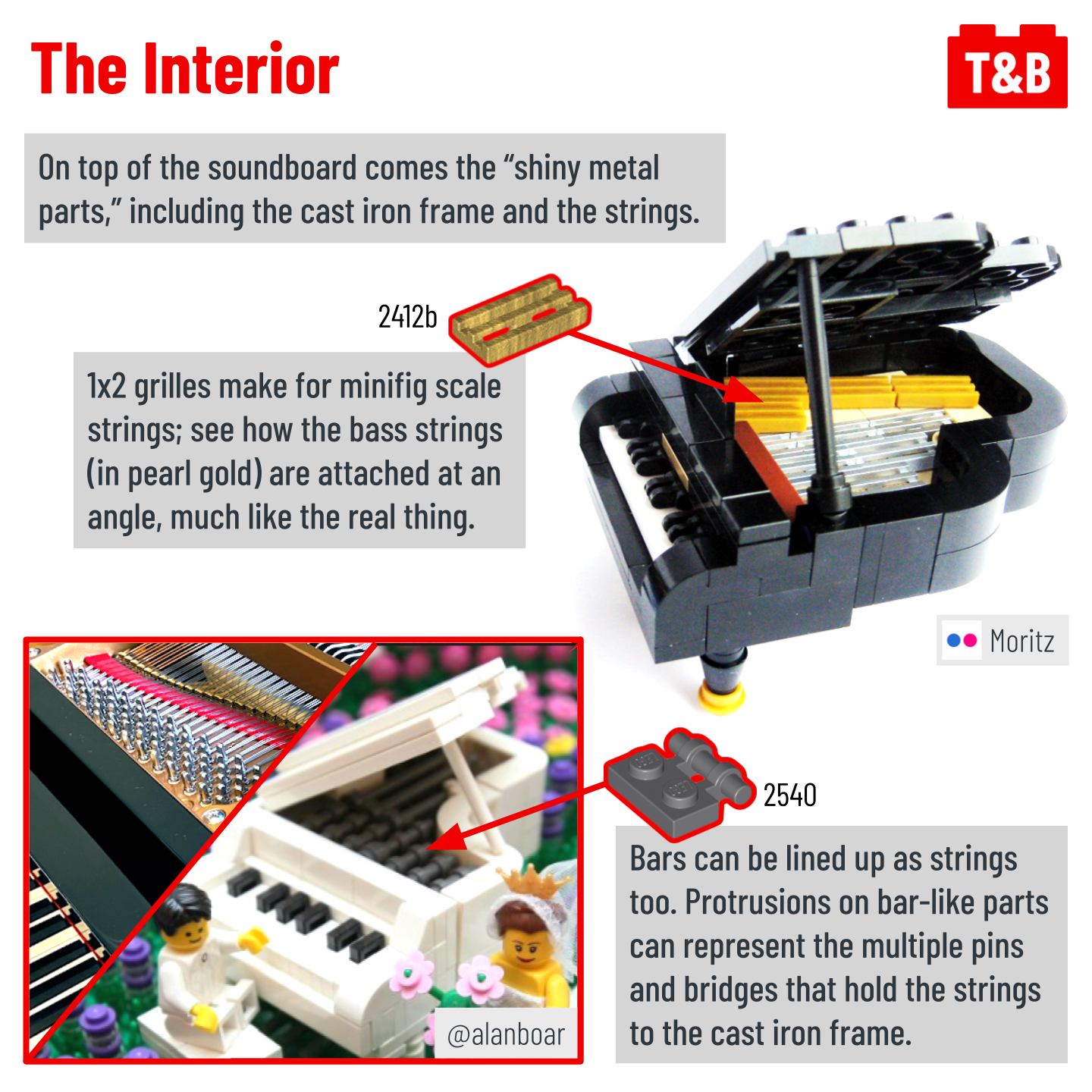 The Interior

T&B

On top of the soundboard comes the “shiny metal parts,” including the cast iron frame and the strings.

2412b

1x2 grilles make for minifig scale strings; see how the bass strings (in pearl gold) are attached at an angle, much like the real thing.

Moritz

2540

Bars can be lined up as strings too. Protrusions on bar-like parts can represent the multiple pins and bridges that hold the strings to the cast iron frame.

@alanboar