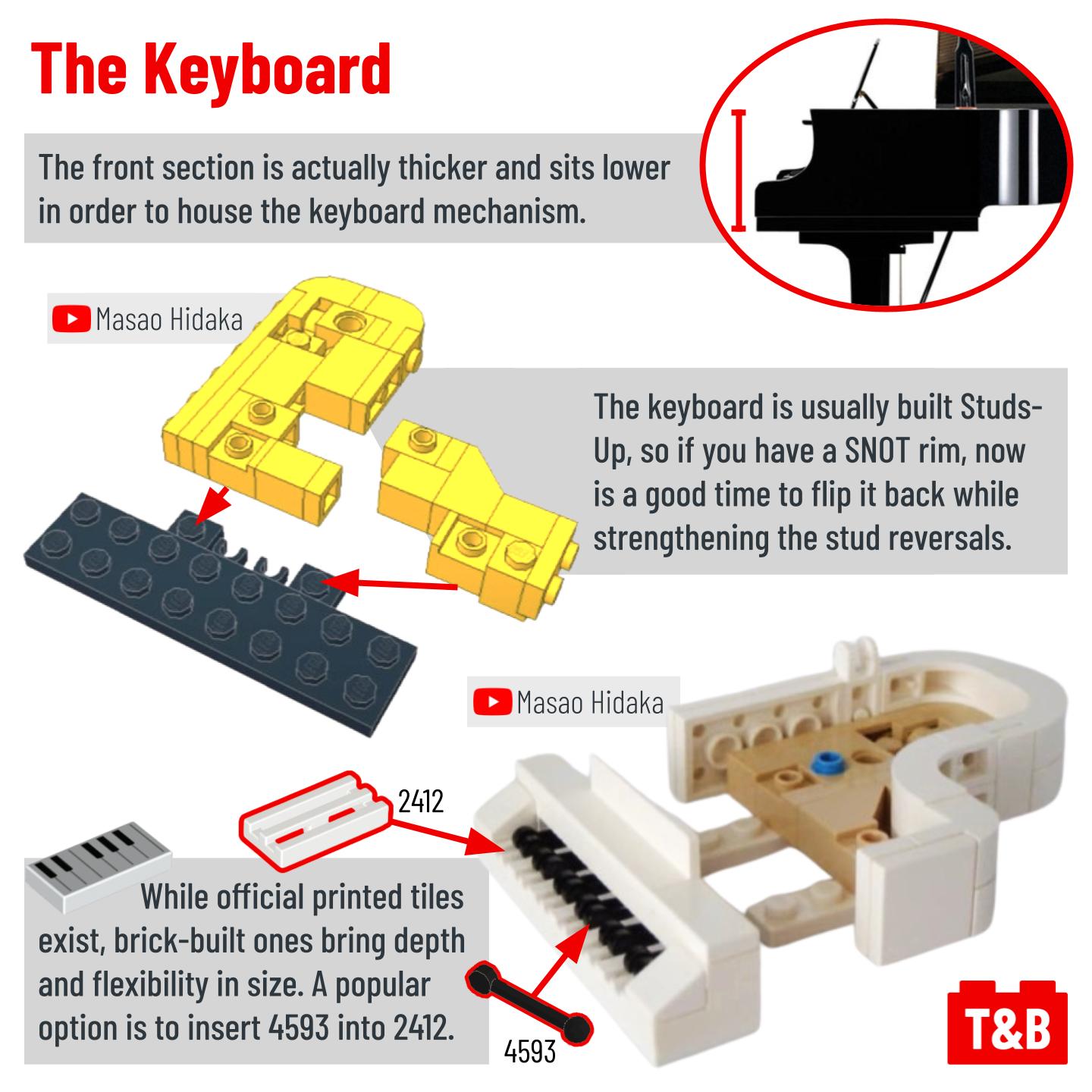 The Keyboard

The front section is actually thicker and sits lower in order to house the keyboard mechanism.

Masao Hidaka

The keyboard is usually built Studs-Up, so if you have a SNOT rim, now is a good time to flip it back while strengthening the stud reversals.

Masao Hidaka

2412

While official printed tiles exist, brick-built ones bring depth and flexibility in size. A popular option is to insert 4593 into 2412.

4593

T&B