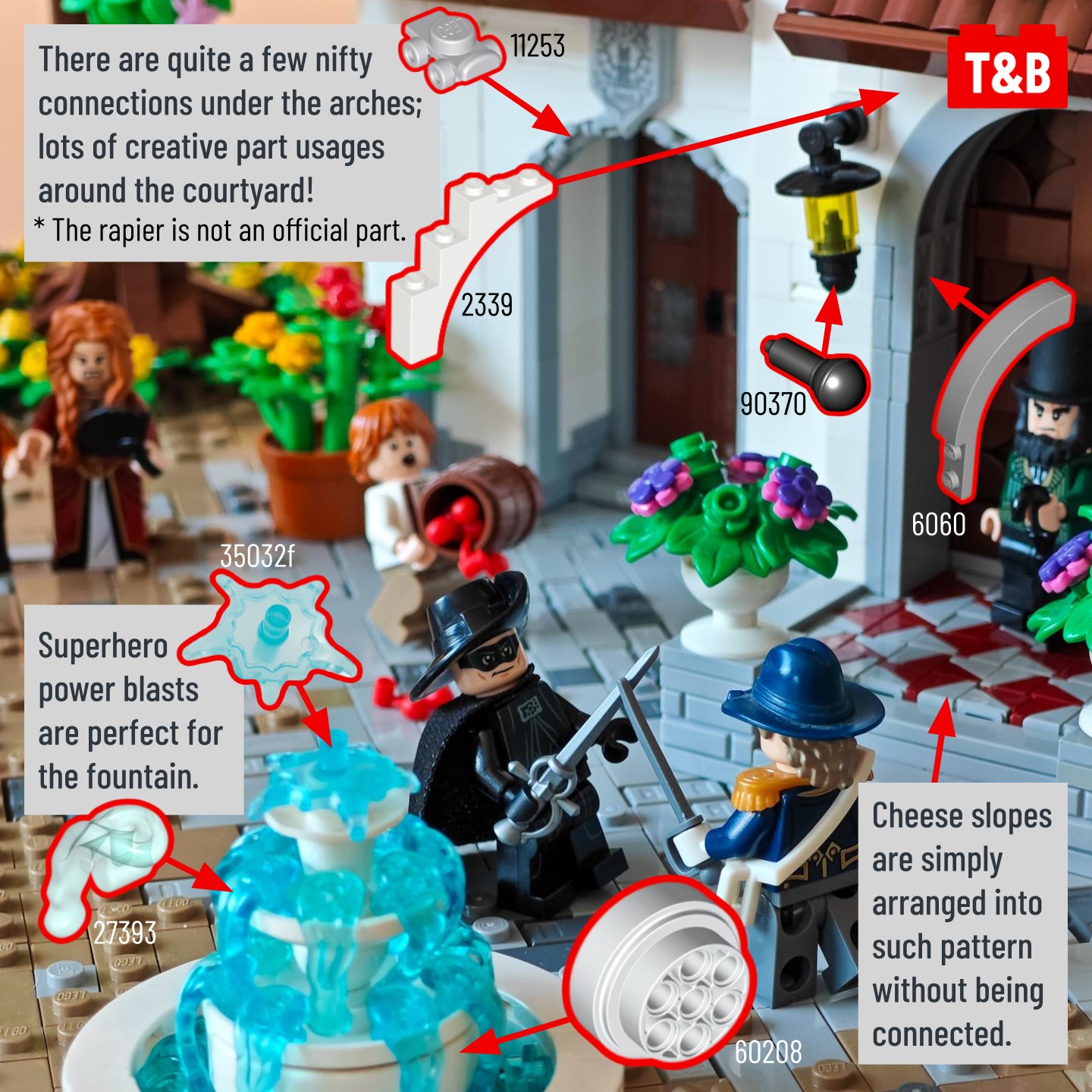 There are quite a few nifty connections under the arches; lots of creative part usages around the courtyard!
* The rapier is not an official part.

11253

T&B

2339

90370

6060

35032f

Superhero power blasts are perfect for the fountain.

27393

60208

Cheese slopes are simply arranged into such pattern without being connected.