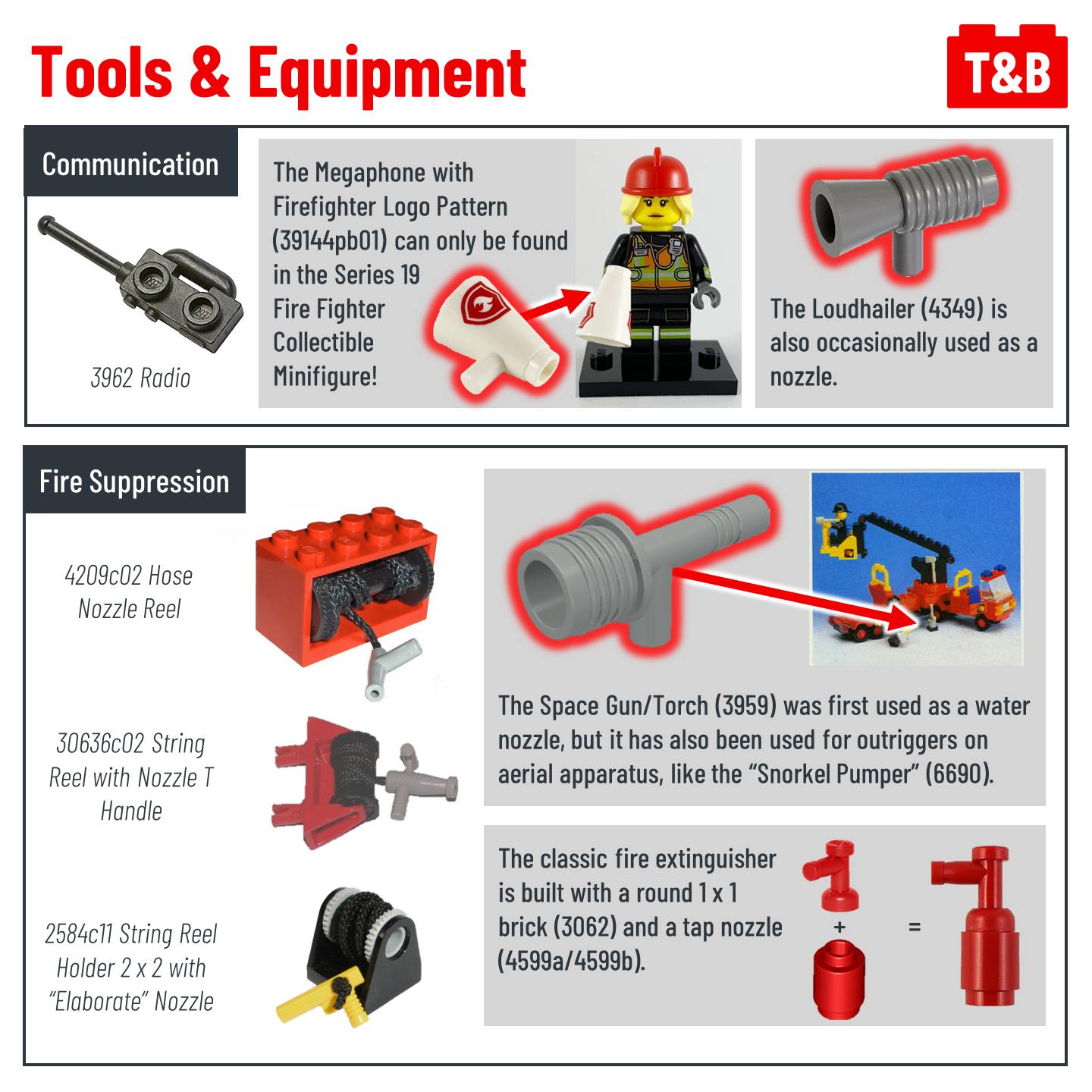 Tools & Equipment

T&B

Communication

3962 Radio

The Megaphone with Firefighter Logo Pattern (39144pb01) can only be found in the Series 19 Fire Fighter Collectible Minifigure!

The Loudhailer (4349) is also occasionally used as a nozzle.

Fire Suppression

4209c02 Hose Nozzle Reel

30636c02 String Reel with Nozzle T Handle

2584c11 String Reel Holder 2 x 2 with "Elaborate" Nozzle

The Space Gun/Torch (3959) was first used as a water nozzle, but it has also been used for outriggers on aerial apparatus, like the "Snorkel Pumper" (6690).

The classic fire extinguisher is built with a round 1 x 1 brick (3062) and a tap nozzle (4599a/4599b).

+

=