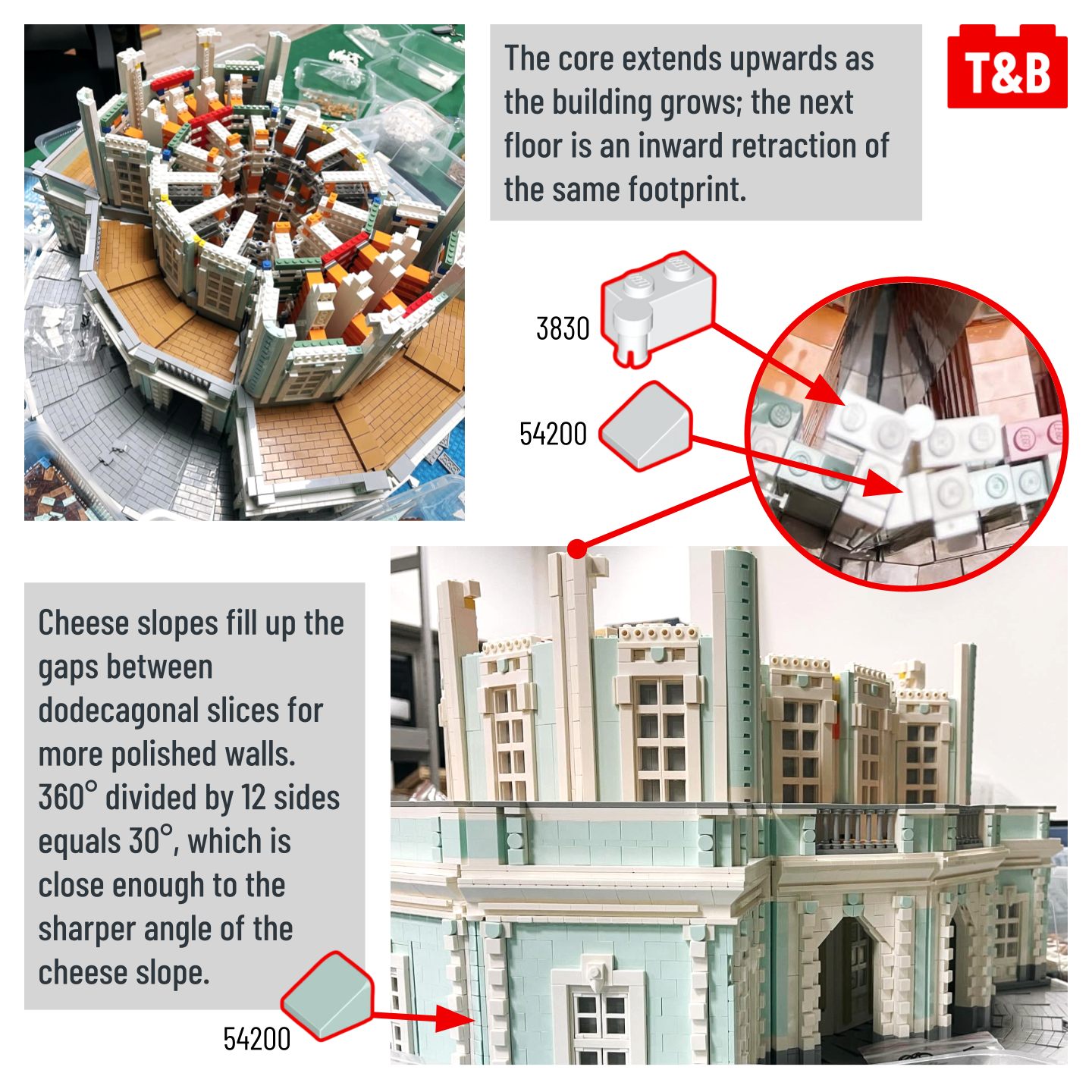 The core extends upwards as the building grows; the next floor is an inward retraction of the same footprint.

T&B

3830

54200

Cheese slopes fill up the gaps between dodecagonal slices for more polished walls. 360° divided by 12 sides equals 30°, which is close enough to the sharper angle of the cheese slope.

54200