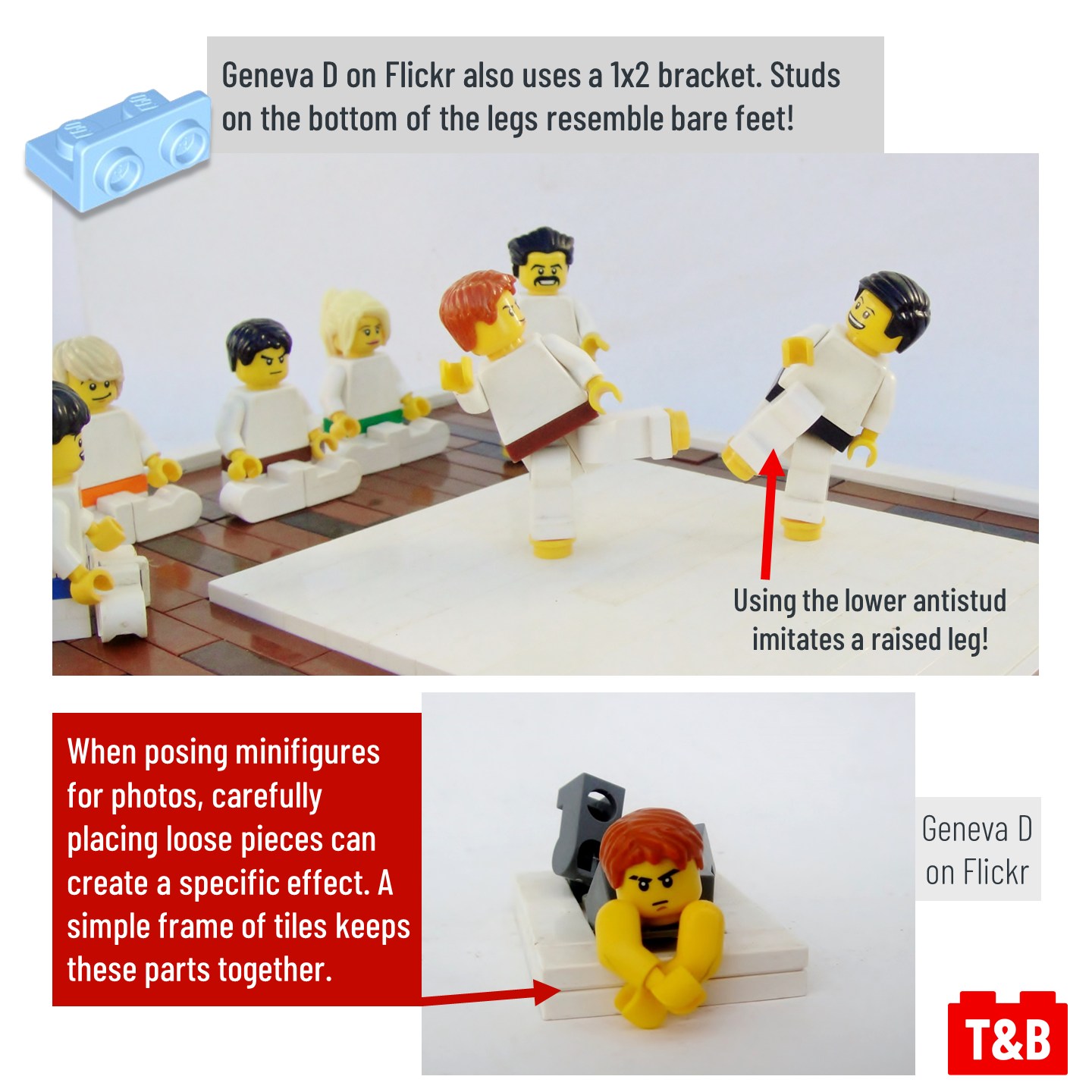 Geneva D on Flickr also uses a 1x2 bracket. Studs on the bottom of the legs resemble bare feet!

Using the lower antistud imitates a raised leg!

When posing minifigures for photos, carefully placing loose pieces can create a specific effect. A simple frame of tiles keeps these parts together.

Geneva D on Flickr

T&B