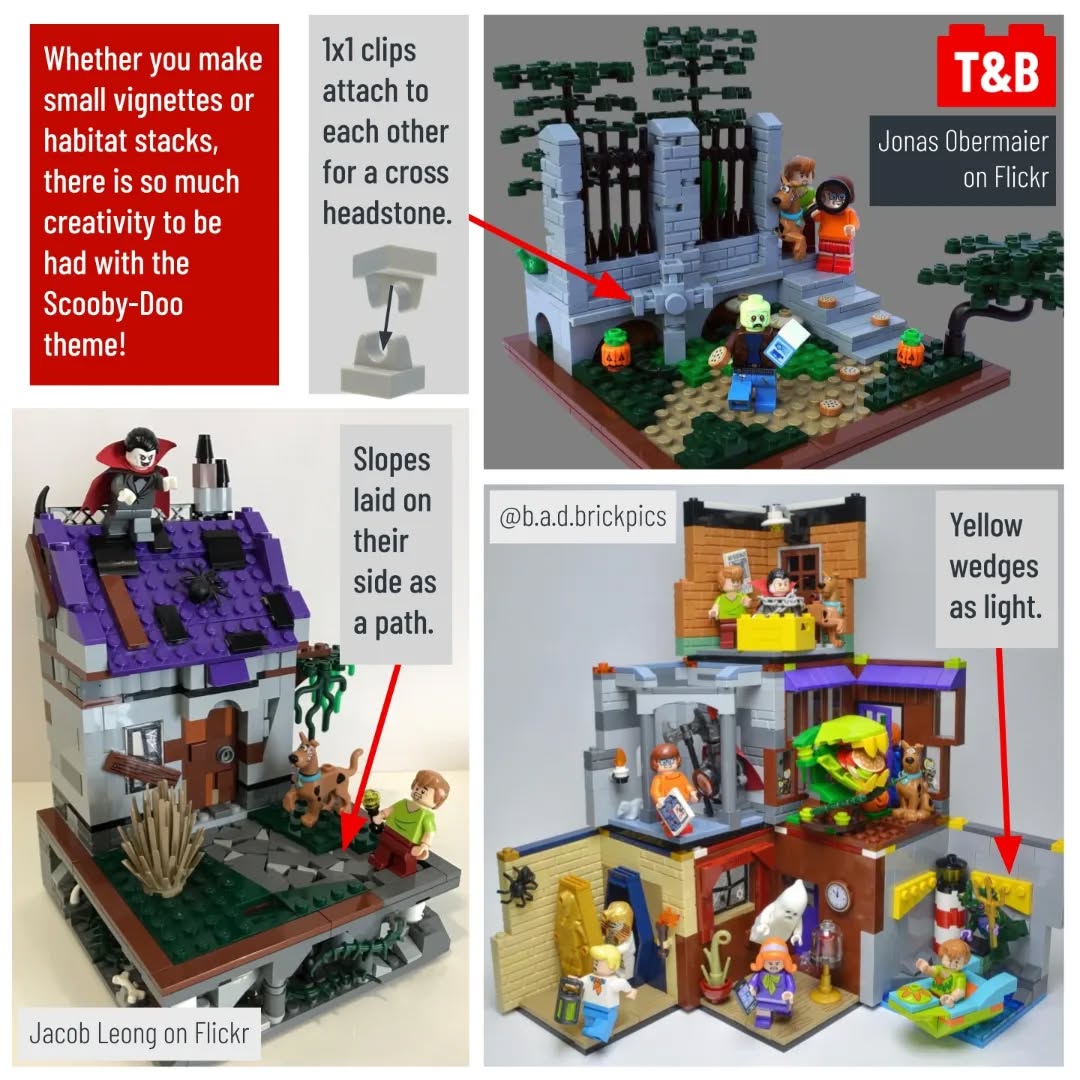 Whether you make small vignettes or habitat stacks, there is so much creativity to be had with the Scooby-Doo theme!

1x1 clips attach to each other for a cross headstone.

T&B

Jonas Obermaier on Flickr

Slopes laid on their side as a path.

Jacob Leong on Flickr

@b.a.d.brickpics

Yellow wedges as light.