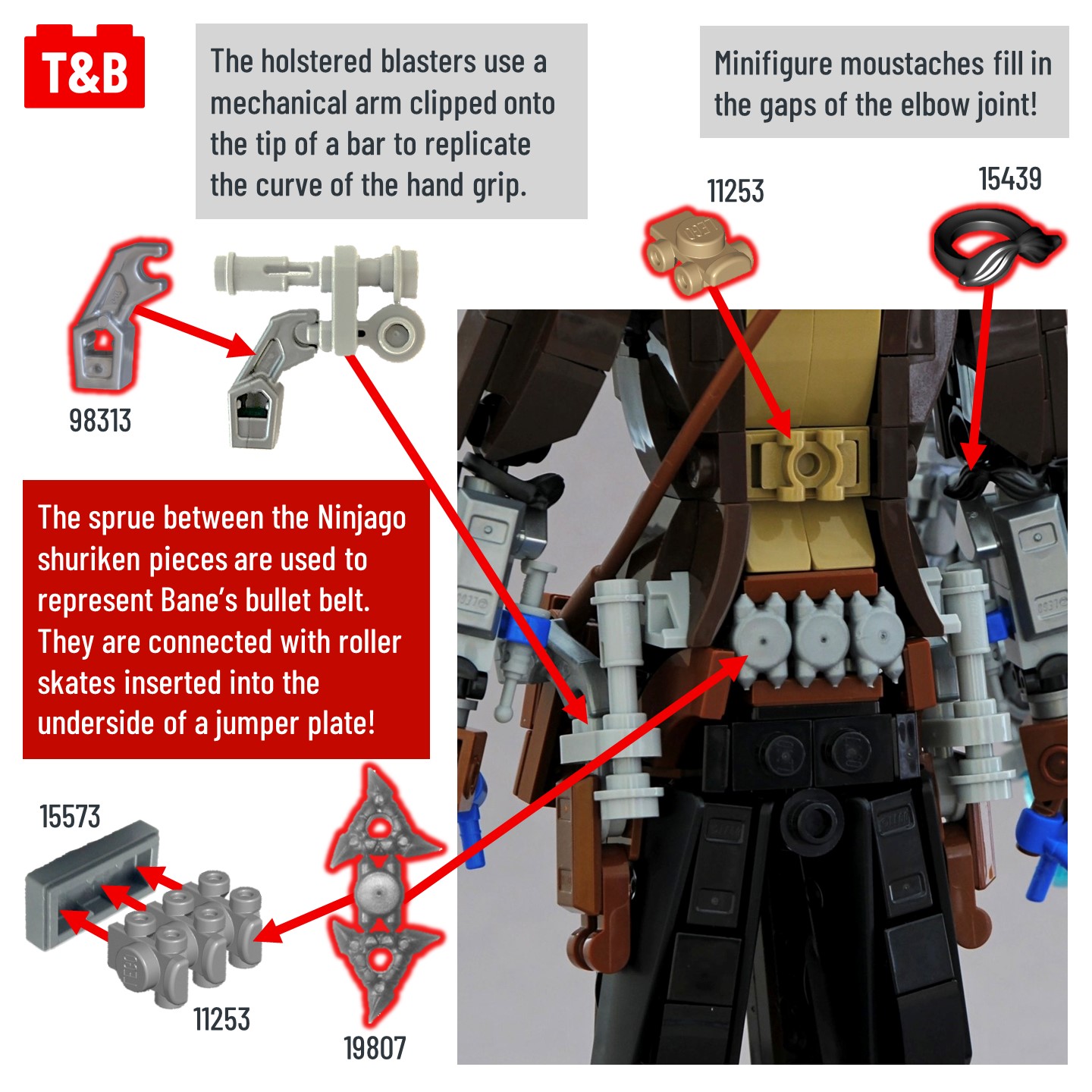 T&B

The holstered blasters use a mechanical arm clipped onto the tip of a bar to replicate the curve of the hand grip.

Minifigure moustaches fill in the gaps of the elbow joint!

11253

15439

98313

The sprue between the Ninjago shuriken pieces are used to represent Bane's bullet belt. They are connected with roller skates inserted into the underside of a jumper plate!

15573

11253

19807