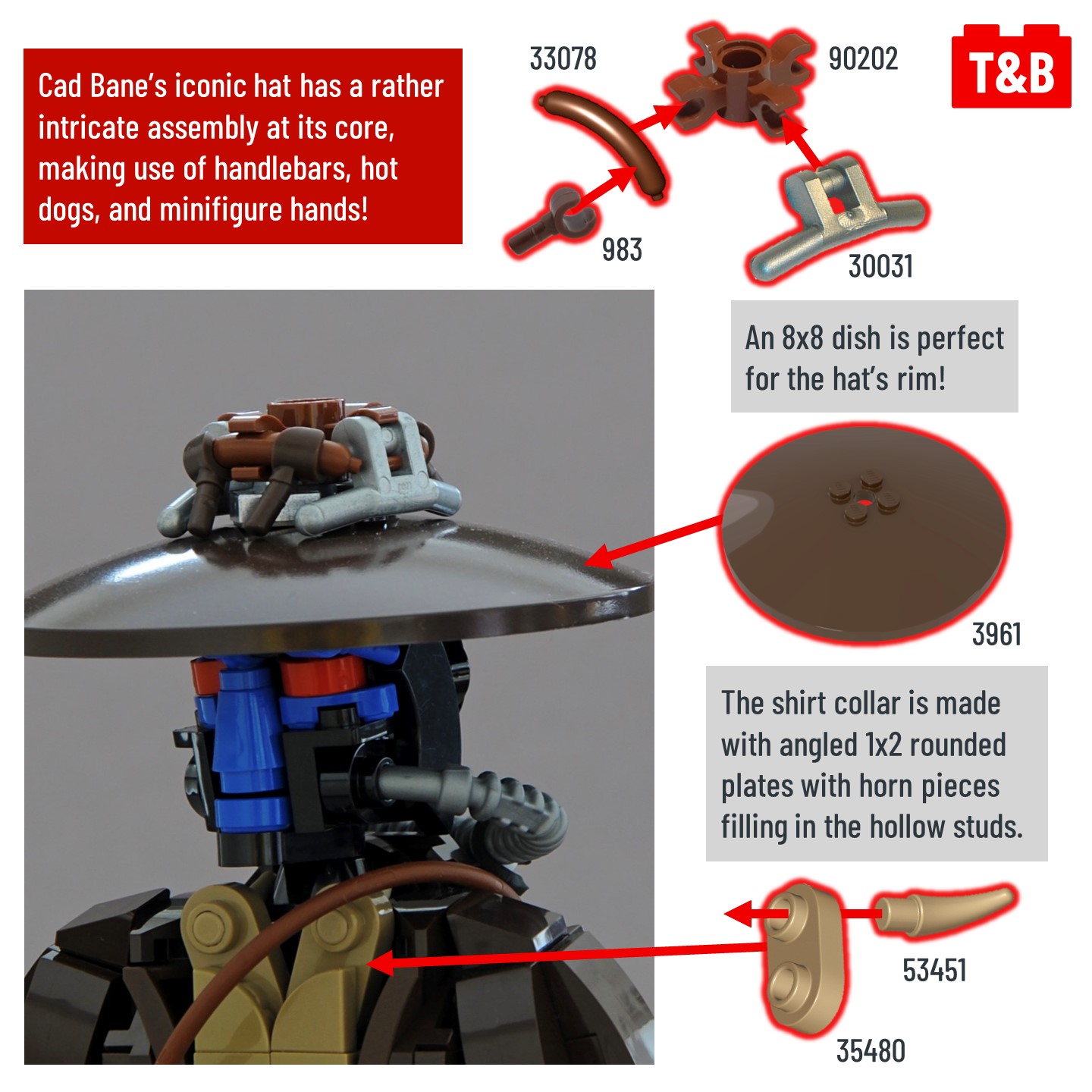 Cad Bane's iconic hat has a rather intricate assembly at its core, making use of handlebars, hot dogs, and minifigure hands!

33078

90202

T&B

983

30031

An 8x8 dish is perfect for the hat's rim!

3961

The shirt collar is made with angled 1x2 rounded plates with horn pieces filling in the hollow studs.

53451

35480