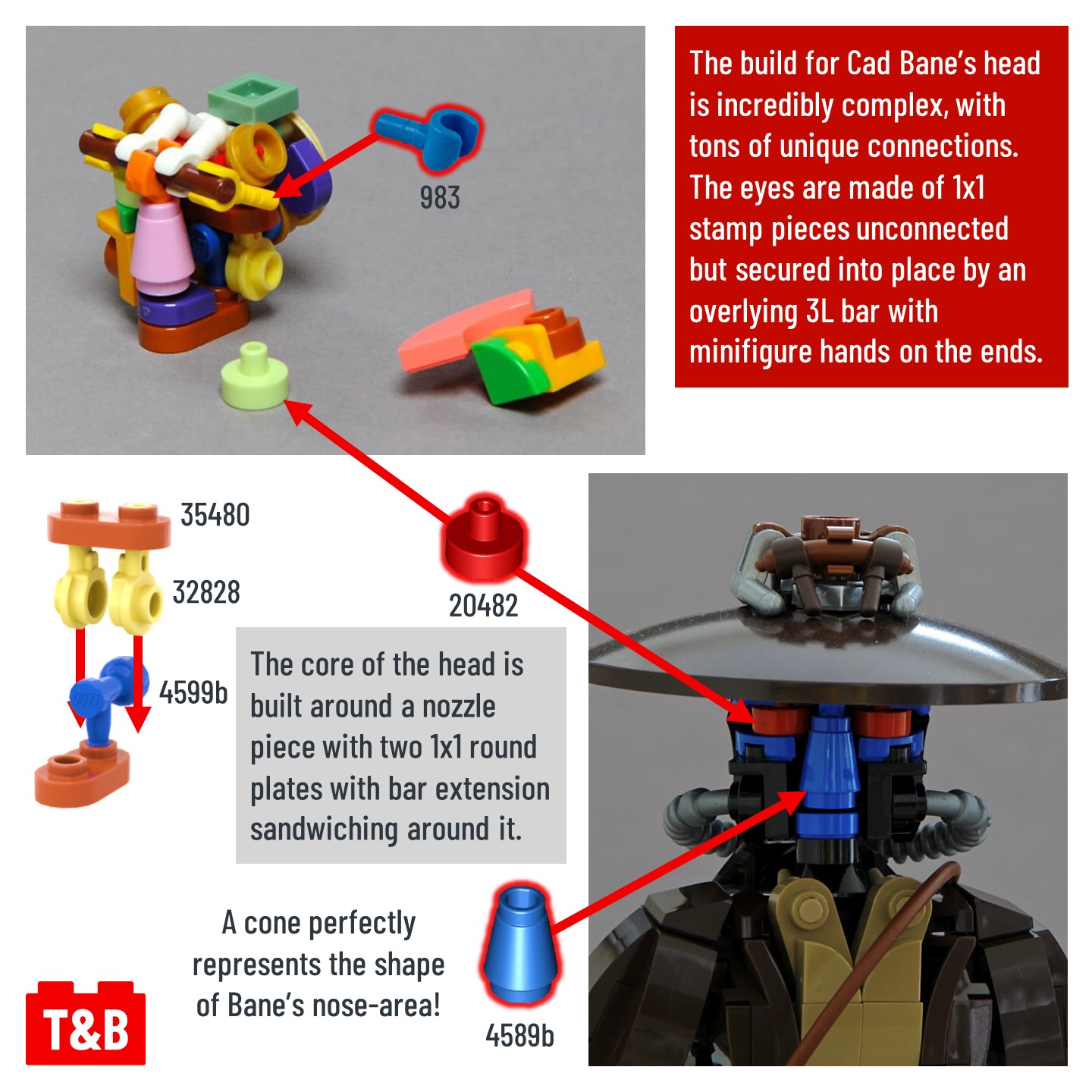 983

The build for Cad Bane's head is incredibly complex, with tons of unique connections. The eyes are made of 1x1 stamp pieces unconnected but secured into place by an overlying 3L bar with minifigure hands on the ends.

35480

32828

4599b

20482

The core of the head is built around a nozzle piece with two 1x1 round plates with bar extension sandwiching around it.

A cone perfectly represents the shape of Bane's nose-area!

4589b

T&B