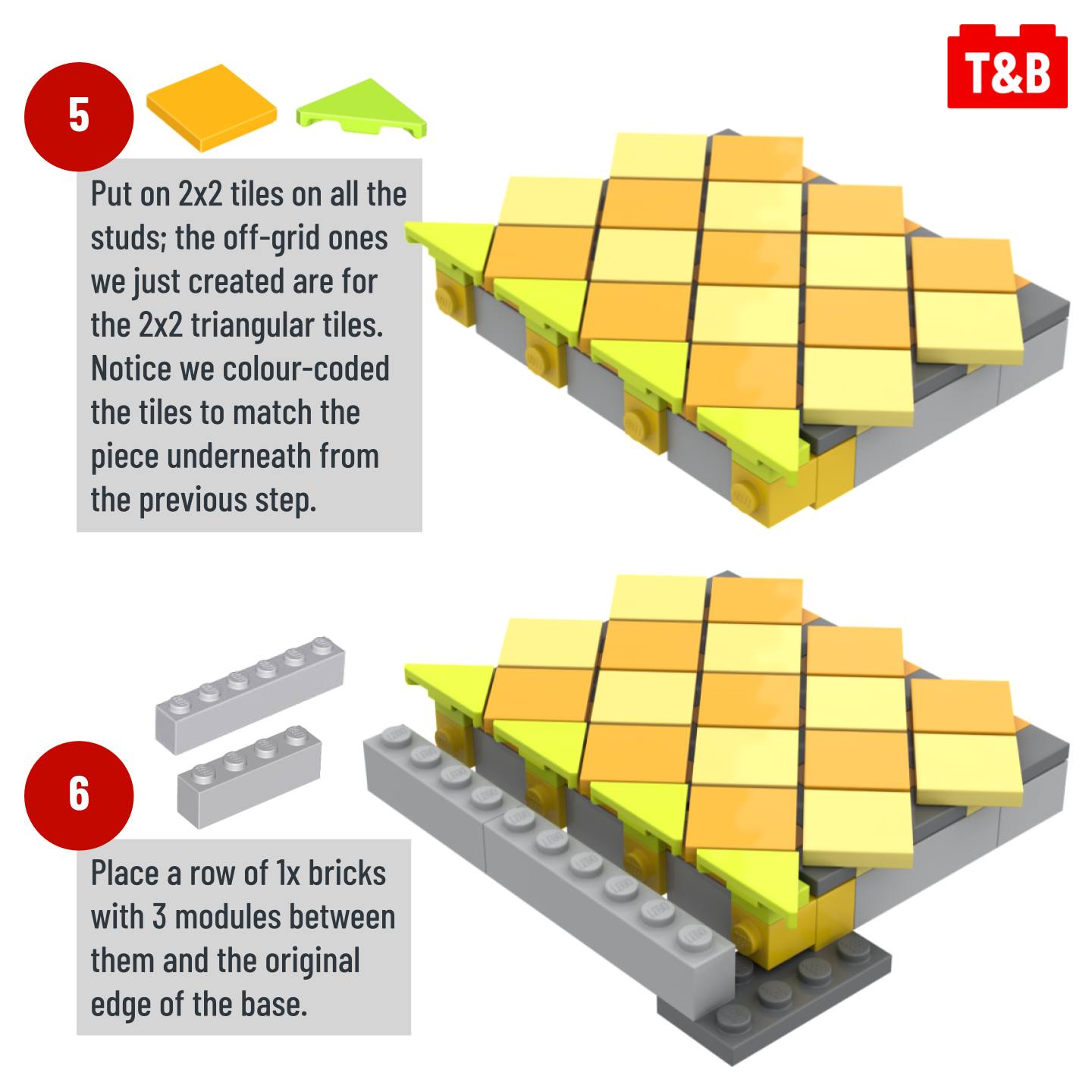 T&B

5

Put on 2x2 tiles on all the studs; the off-grid ones we just created are for the 2x2 triangular tiles. Notice we colour-coded the tiles to match the piece underneath from the previous step.

6

Place a row of 1x bricks with 3 modules between them and the original edge of the base.