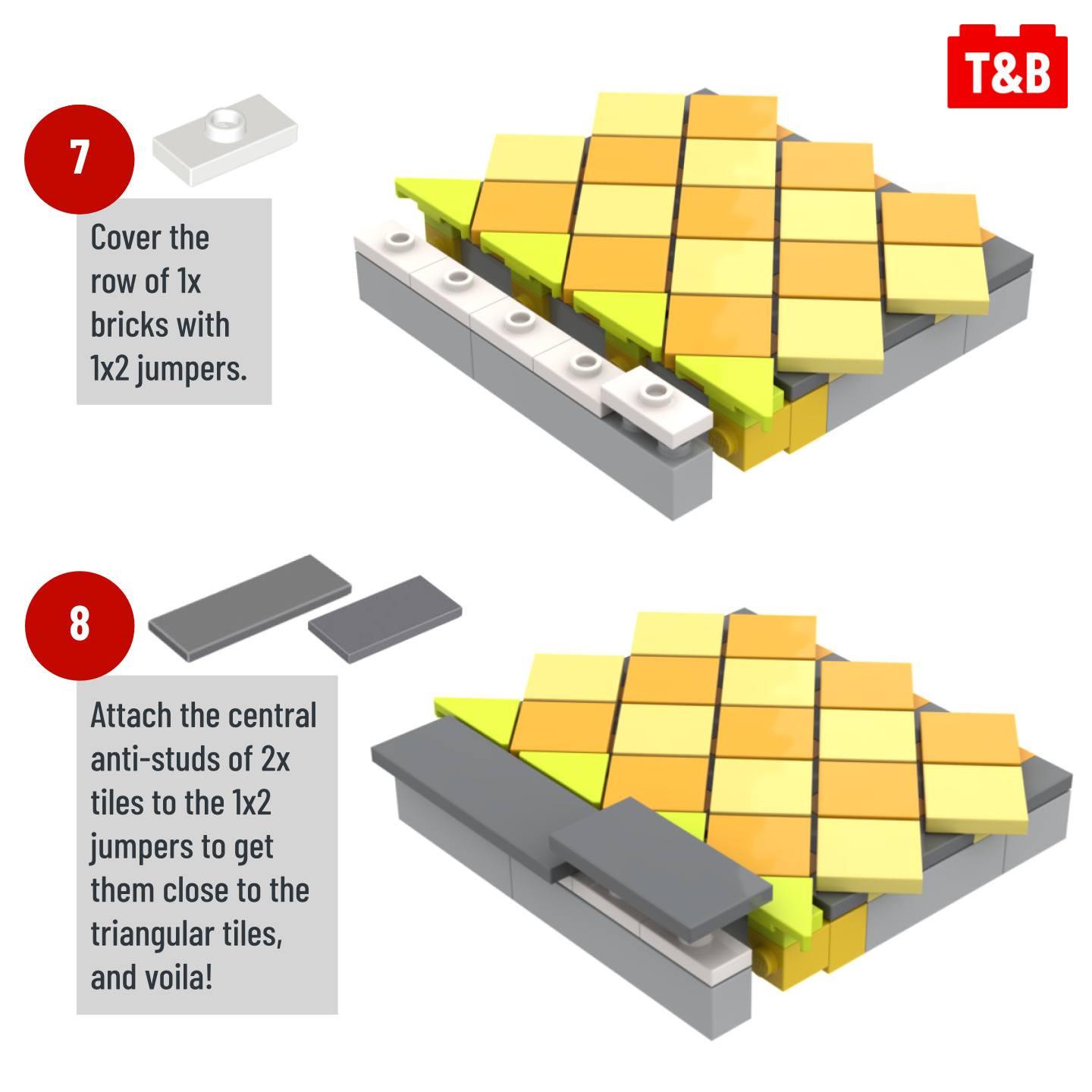 T&B

7

Cover the row of 1x bricks with 1x2 jumpers.

8

Attach the central anti-studs of 2x tiles to the 1x2 jumpers to get them close to the triangular tiles, and voila!