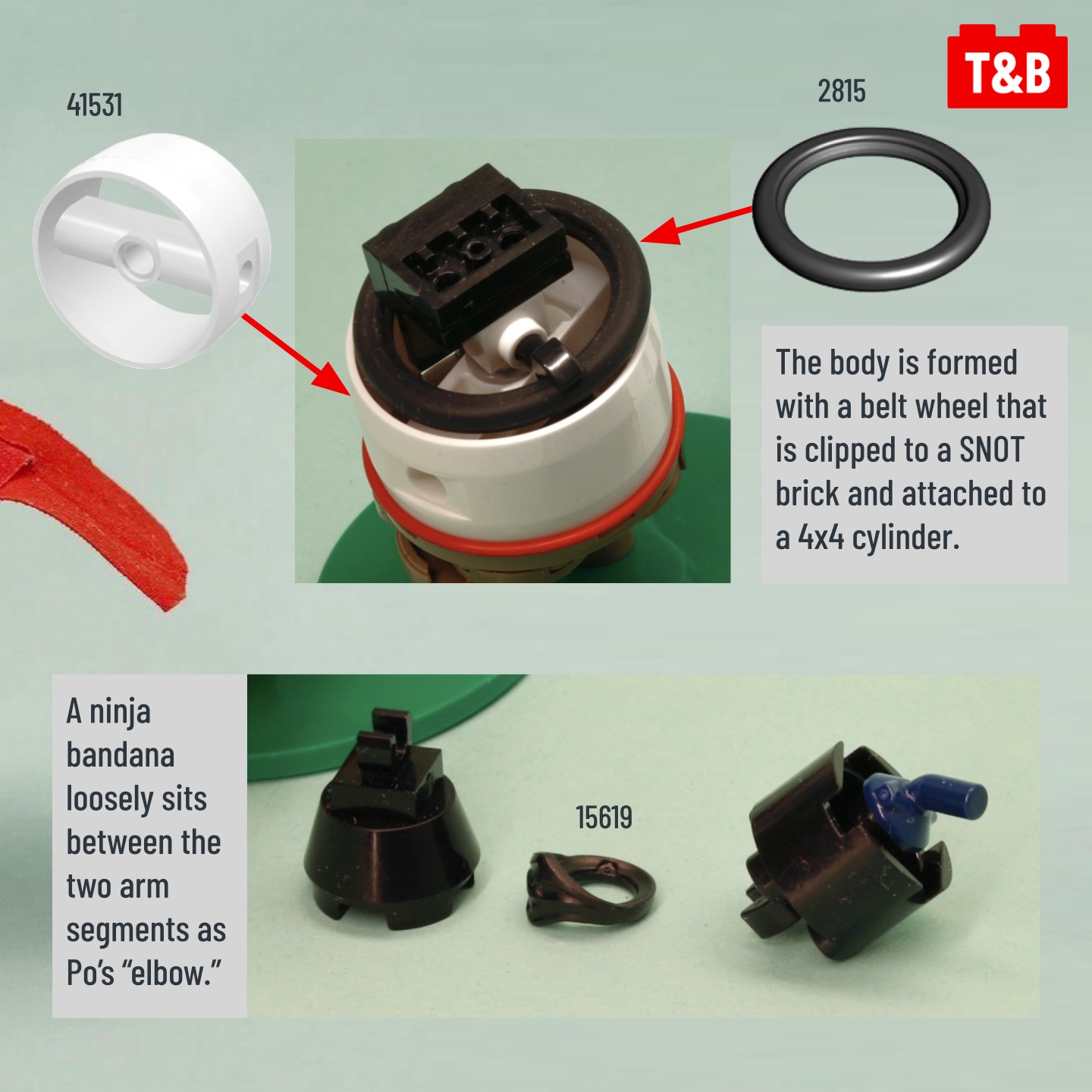 41531

2815

T&B

The body is formed with a belt wheel that is clipped to a SNOT brick and attached to a 4x4 cylinder.

A ninja bandana loosely sits between the two arm segments as Po's "elbow."

15619