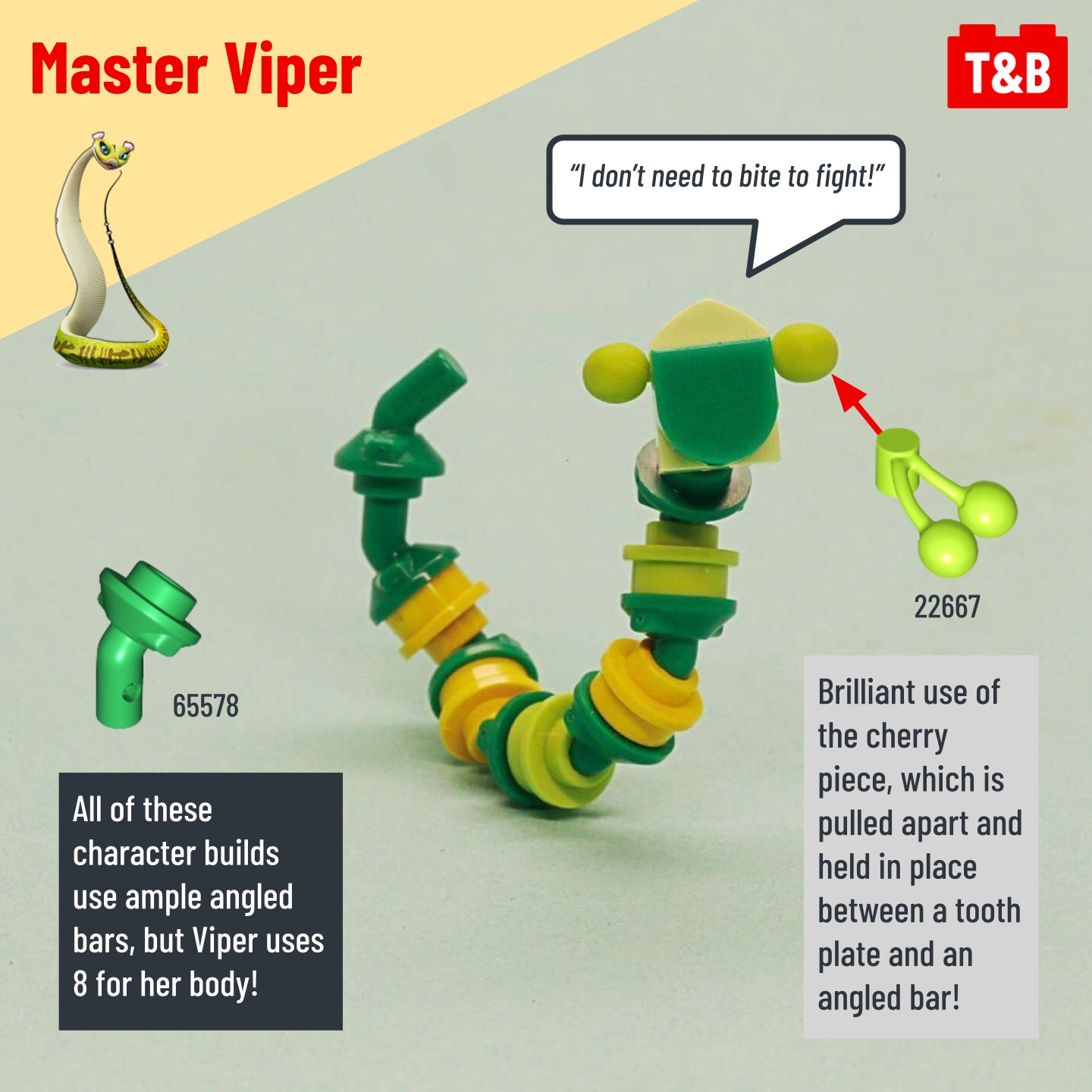 Master Viper

T&B

"I don't need to bite to fight!"

22667

65578

All of these character builds use ample angled bars, but Viper uses 8 for her body!

Brilliant use of the cherry piece, which is pulled apart and held in place between a tooth plate and an angled bar!