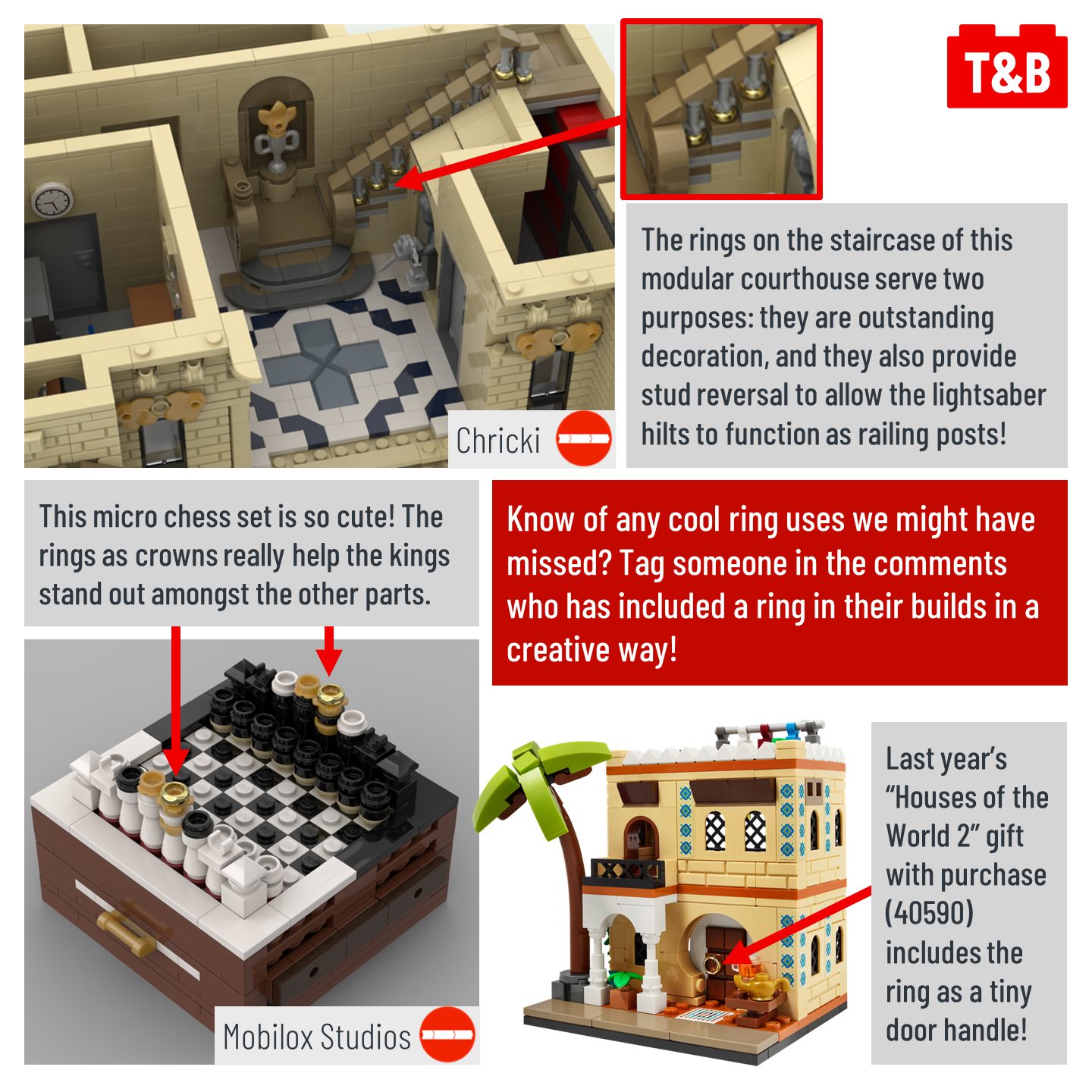 T&B

The rings on the staircase of this modular courthouse serve two purposes: they are outstanding decoration, and they also provide stud reversal to allow the lightsaber hilts to function as railing posts!

Chricki

This micro chess set is so cute! The rings as crowns really help the kings stand out amongst the other parts.

Know of any cool ring uses we might have missed? Tag someone in the comments who has included a ring in their builds in a creative way!

Mobilox Studios

Last year's "Houses of the World 2" gift with purchase (40590) includes the ring as a tiny door handle!