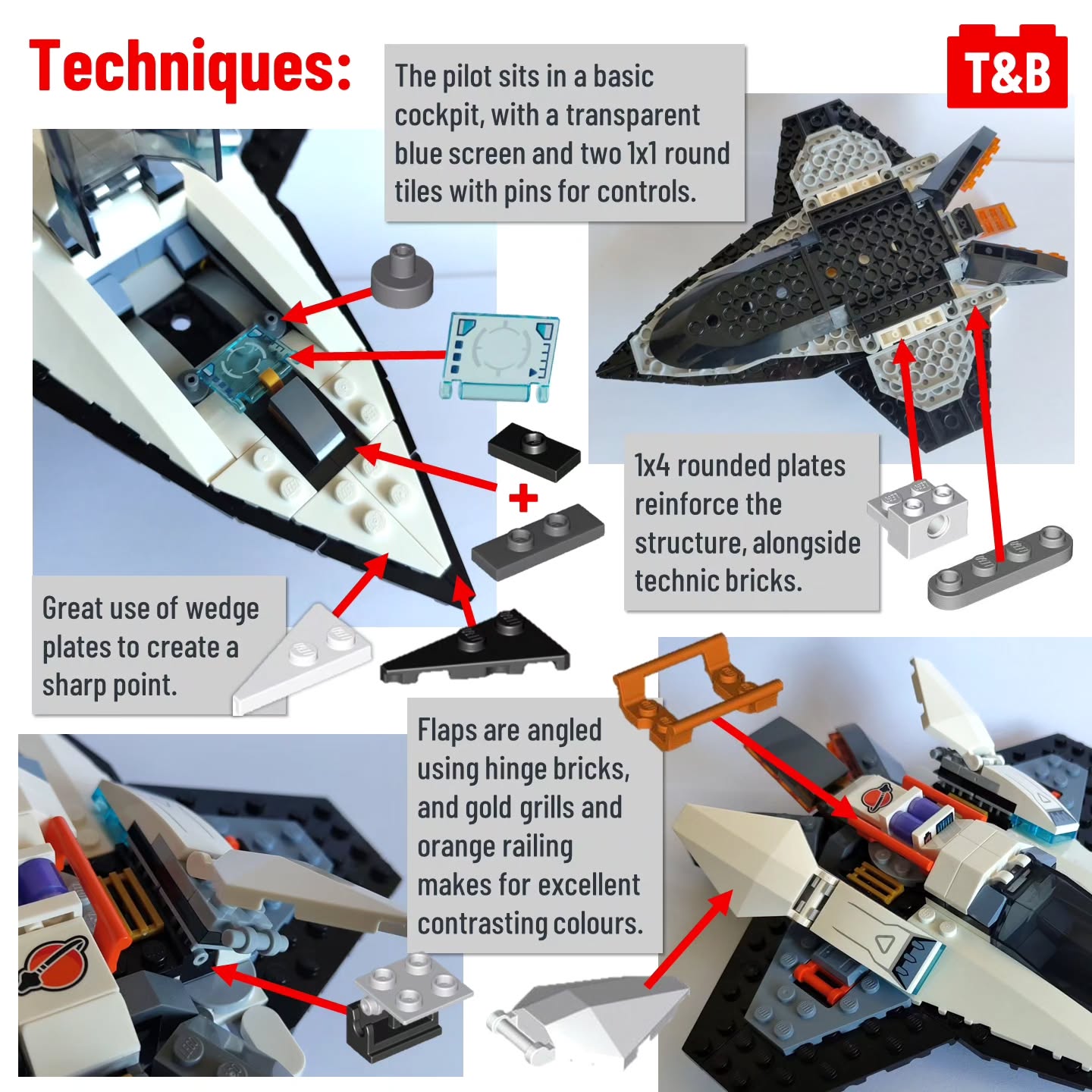 Techniques:

T&B

The pilot sits in a basic cockpit, with a transparent blue screen and two 1x1 round tiles with pins for controls.

+

1x4 rounded plates reinforce the structure, alongside technic bricks.

Great use of wedge plates to create a sharp point.

Flaps are angled using hinge bricks, and gold grills and orange railing makes for excellent contrasting colours.