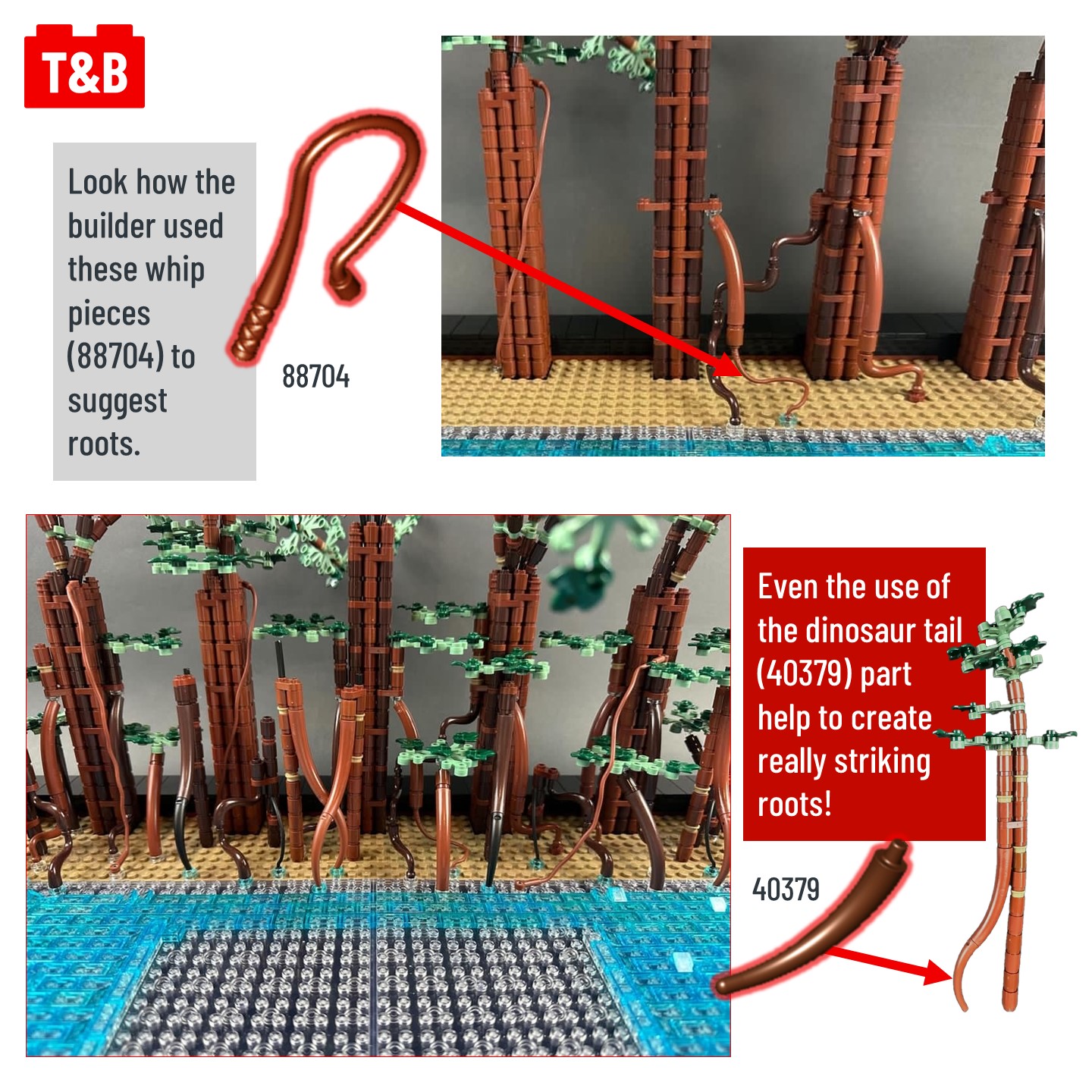 T&B

Look how the builder used these whip pieces (88704) to suggest roots.

88704

Even the use of the dinosaur tail (40379) part help to create really striking roots!

40379