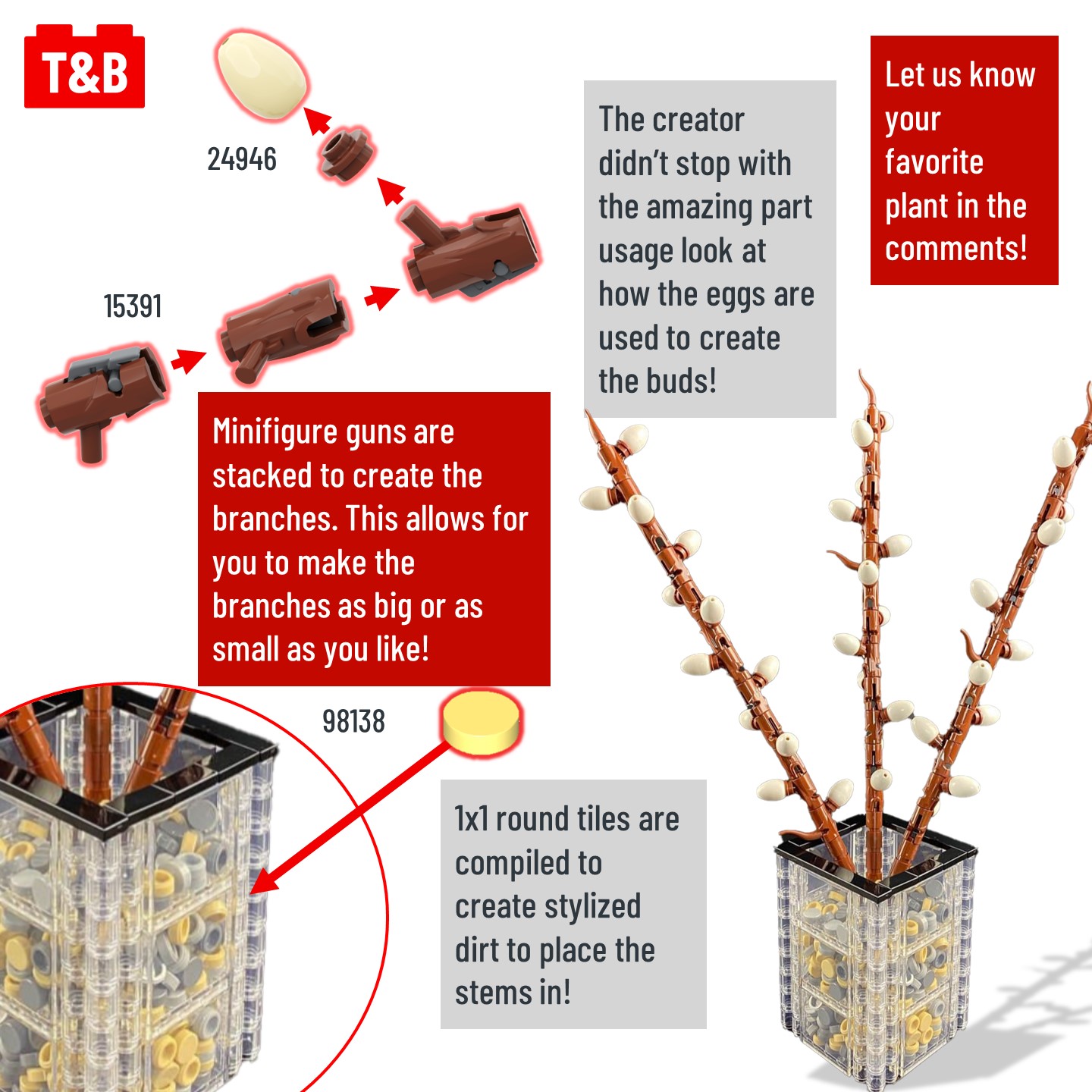 T&B

24946

15391

The creator didn't stop with the amazing part usage look at how the eggs are used to create the buds!

Let us know your favorite plant in the comments!

Minifigure guns are stacked to create the branches. This allows for you to make the branches as big or as small as you like!

98138

1x1 round tiles are compiled to create stylized dirt to place the stems in!