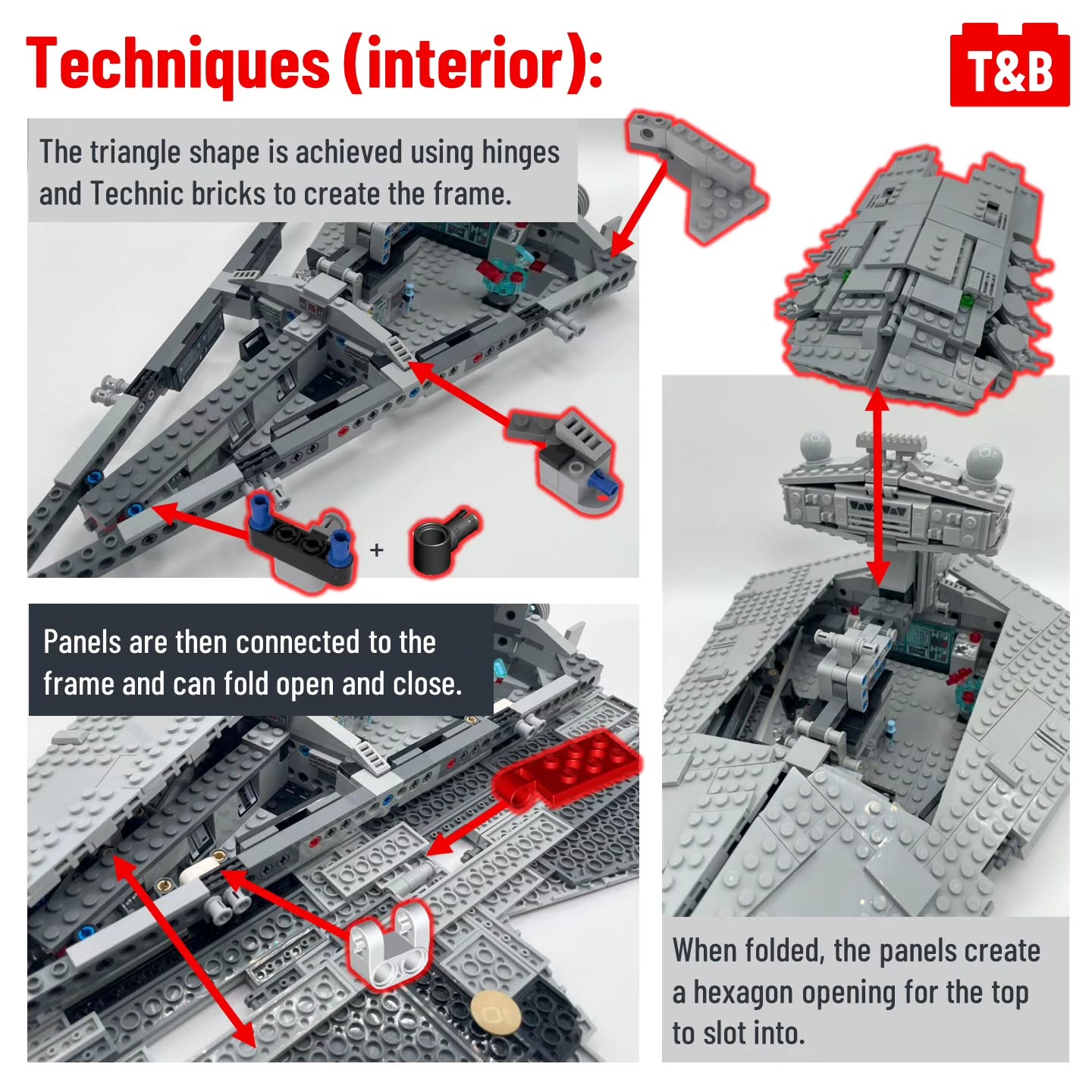 Techniques (interior):

T&B

The triangle shape is achieved using hinges and Technic bricks to create the frame.

+

Panels are then connected to the frame and can fold open and close.

When folded, the panels create a hexagon opening for the top to slot into.