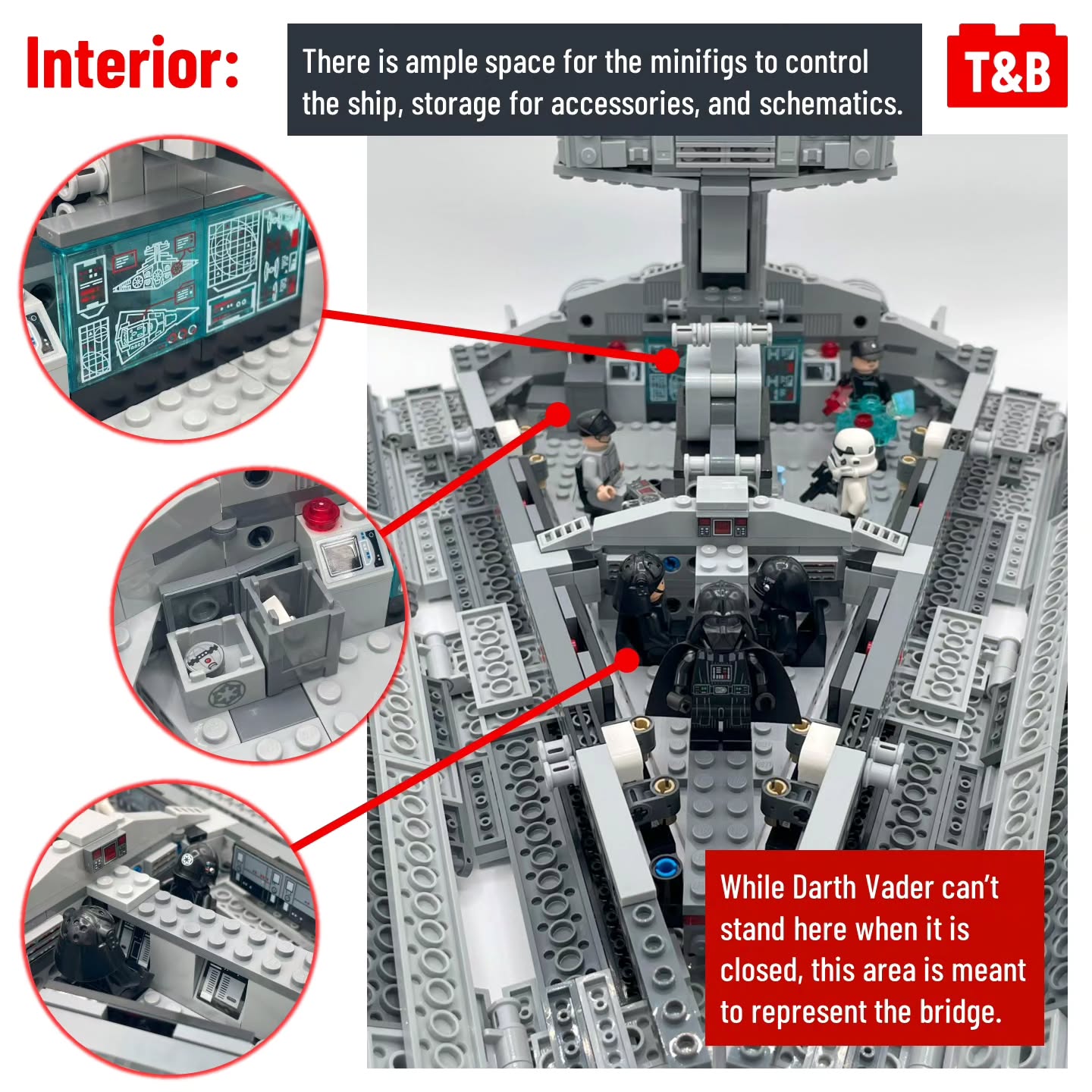 Interior:

There is ample space for the minifigs to control the ship, storage for accessories, and schematics.

T&B

While Darth Vader can't stand here when it is closed, this area is meant to represent the bridge.