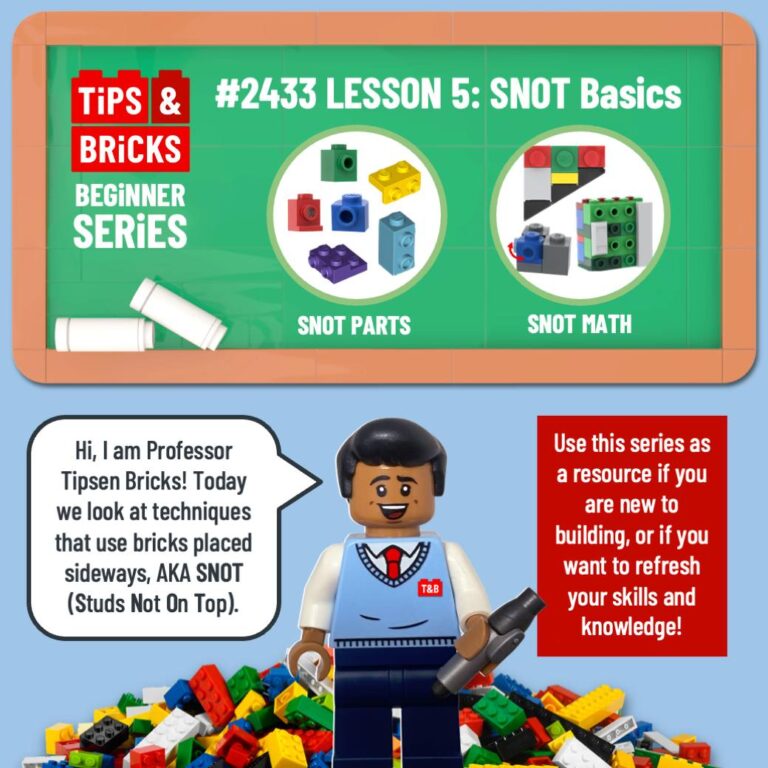 TiPS & BRiCKS
BEGiNNER SERiES

#2433 LESSON 5: SNOT Basics

SNOT PARTS

SNOT MATH

Hi, I am Professor Tipsen Bricks! Today we look at techniques that use bricks placed sideways, AKA SNOT (Studs Not On Top).

T&B

Use this series as a resource if you are new to building, or if you want to refresh your skills and knowledge!