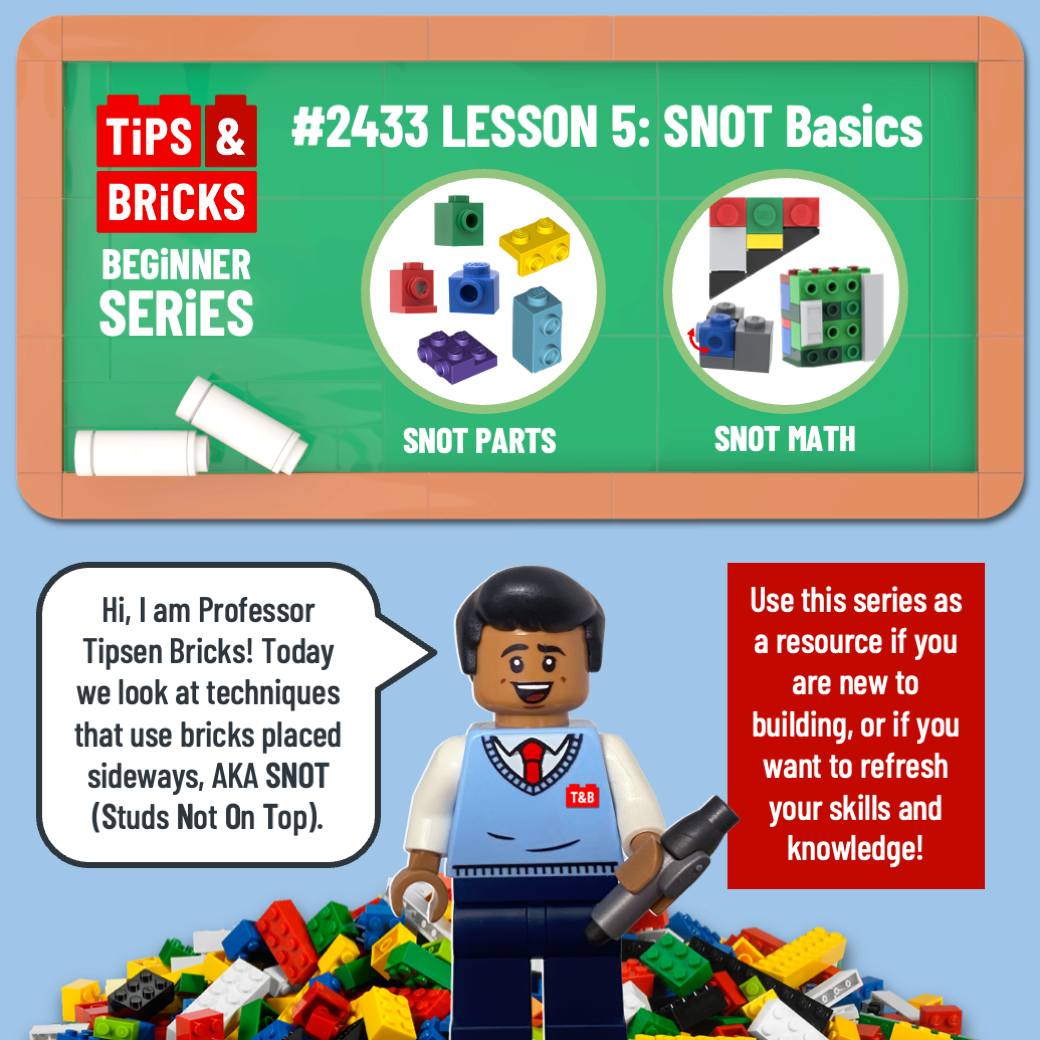 TiPS & BRiCKS
BEGiNNER SERiES

#2433 LESSON 5: SNOT Basics

SNOT PARTS

SNOT MATH

Hi, I am Professor Tipsen Bricks! Today we look at techniques that use bricks placed sideways, AKA SNOT (Studs Not On Top).

T&B

Use this series as a resource if you are new to building, or if you want to refresh your skills and knowledge!