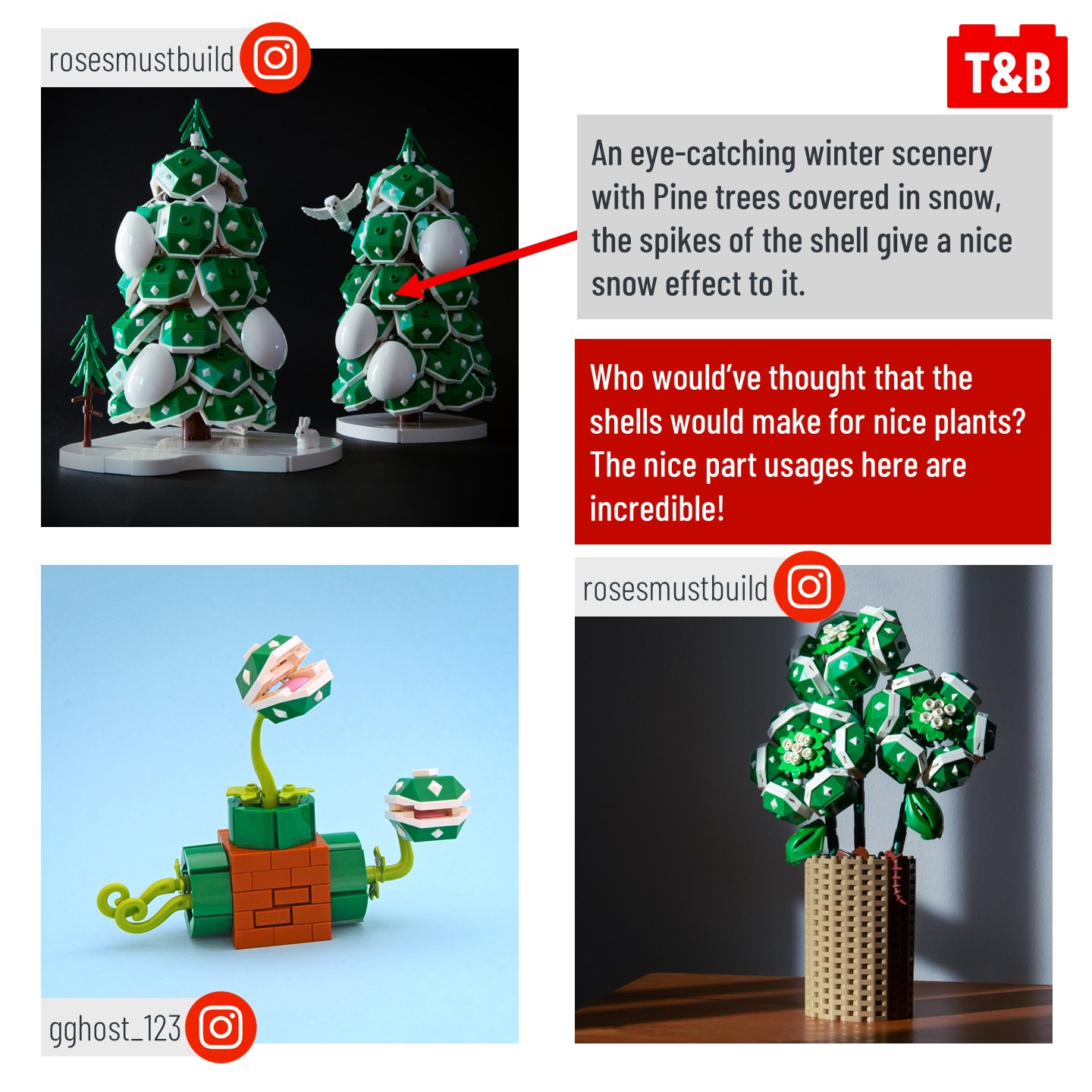 rosesmustbuild

T&B

An eye-catching winter scenery with Pine trees covered in snow, the spikes of the shell give a nice snow effect to it.

Who would've thought that the shells would make for nice plants? The nice part usages here are incredible!

rosesmustbuild

gghost_123