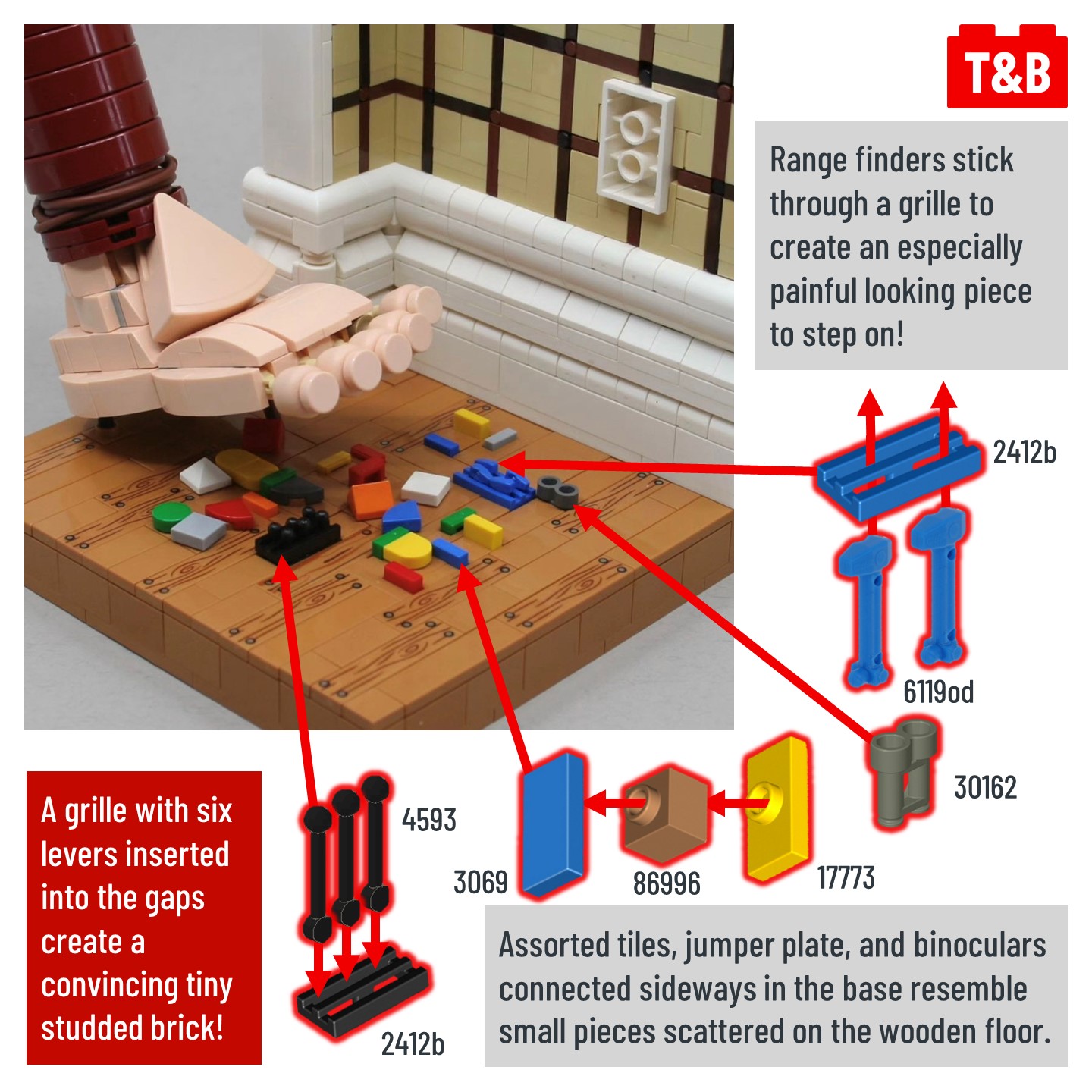 T&B

Range finders stick through a grille to create an especially painful looking piece to step on!

2412b

6119od

30162

A grille with six levers inserted into the gaps create a convincing tiny studded brick!

4593

2412b

3069

86996

17773

Assorted tiles, jumper plate, and binoculars connected sideways in the base resemble small pieces scattered on the wooden floor.