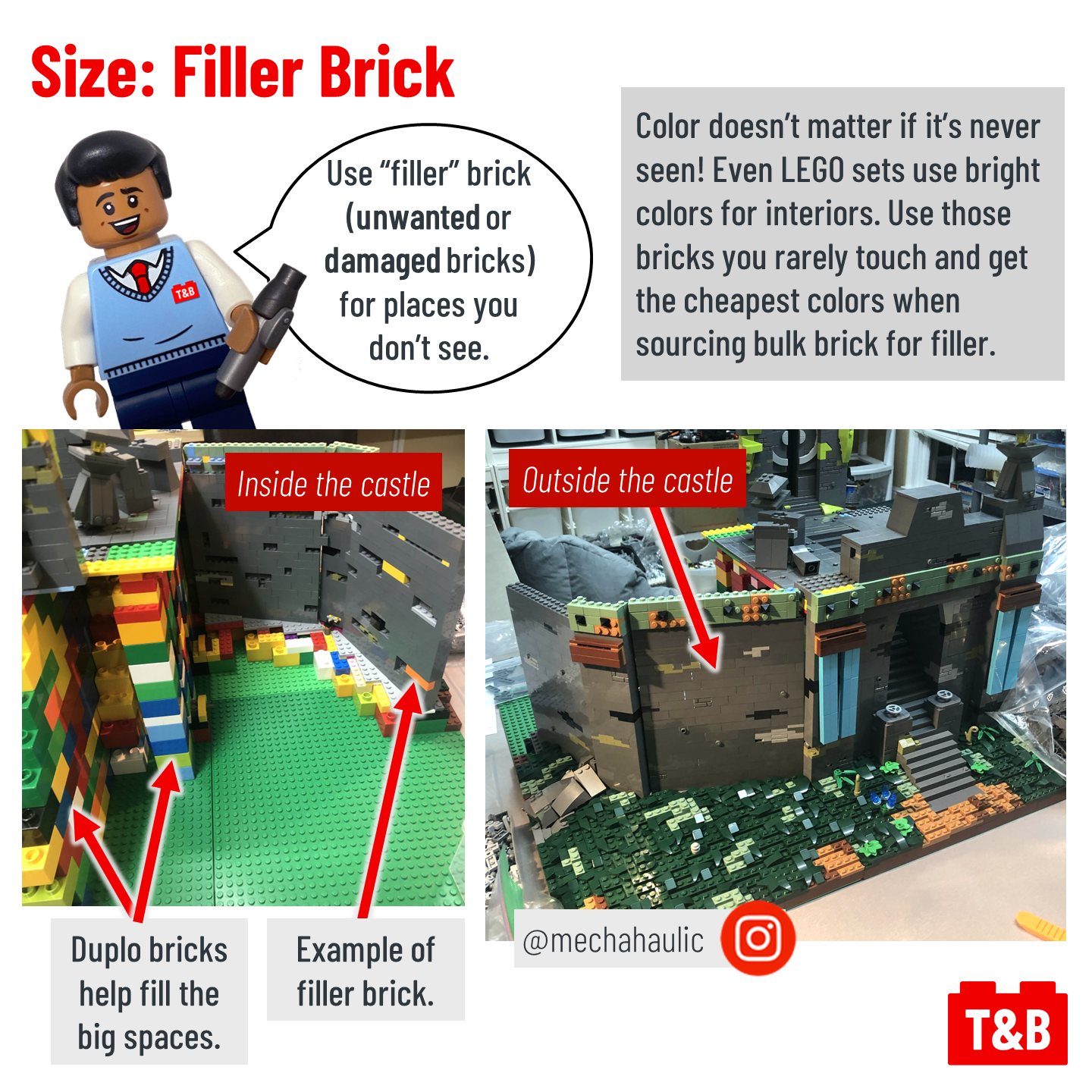 Size: Filler Brick

T&B

Use “filler” brick (unwanted or damaged bricks) for places you don’t see.

Color doesn’t matter if it’s never seen! Even LEGO sets use bright colors for interiors. Use those bricks you rarely touch and get the cheapest colors when sourcing bulk brick for filler.

Inside the castle

Outside the castle

Duplo bricks help fill the big spaces.

Example of filler brick.

@mechahaulic

T&B