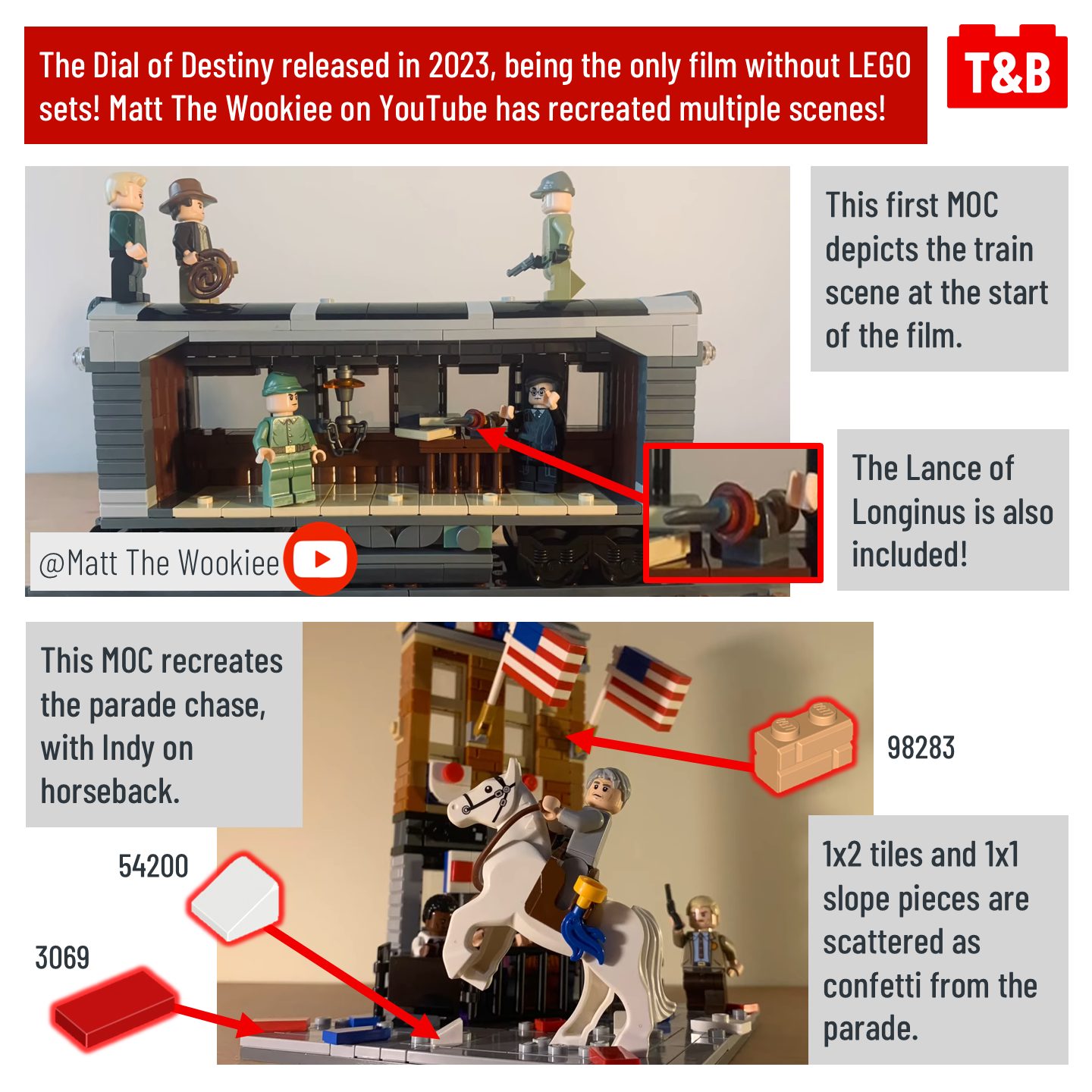 The Dial of Destiny released in 2023, being the only film without LEGO sets! Matt The Wookiee on YouTube has recreated multiple scenes!

T&B

This first MOC depicts the train scene at the start of the film.

The Lance of Longinus is also included!

@Matt The Wookiee

This MOC recreates the parade chase, with Indy on horseback.

98283

54200

3069

1x2 tiles and 1x1 slope pieces are scattered as confetti from the parade.