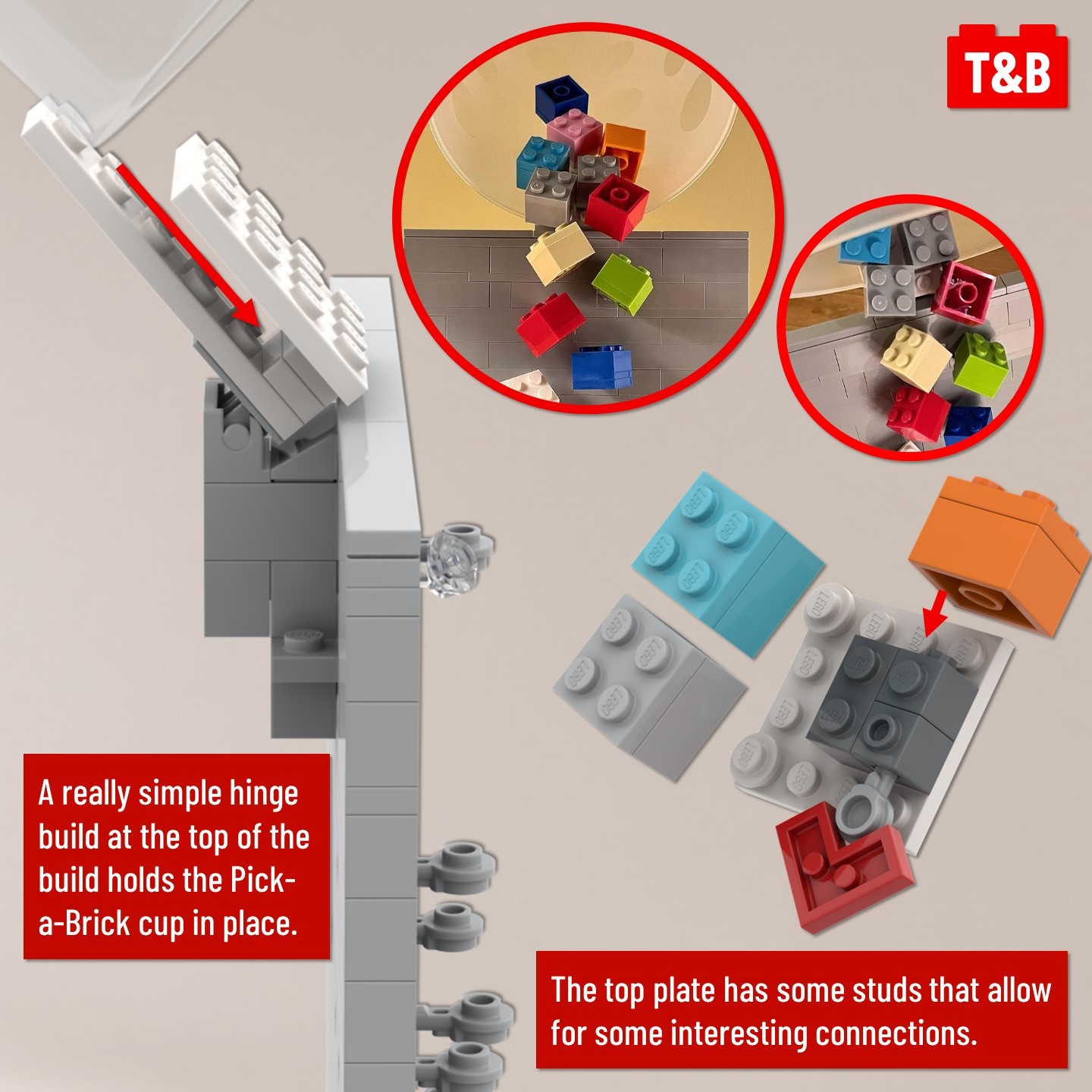 T&B

A really simple hinge build at the top of the build holds the Pick-a-Brick cup in place.

The top plate has some studs that allow for some interesting connections.