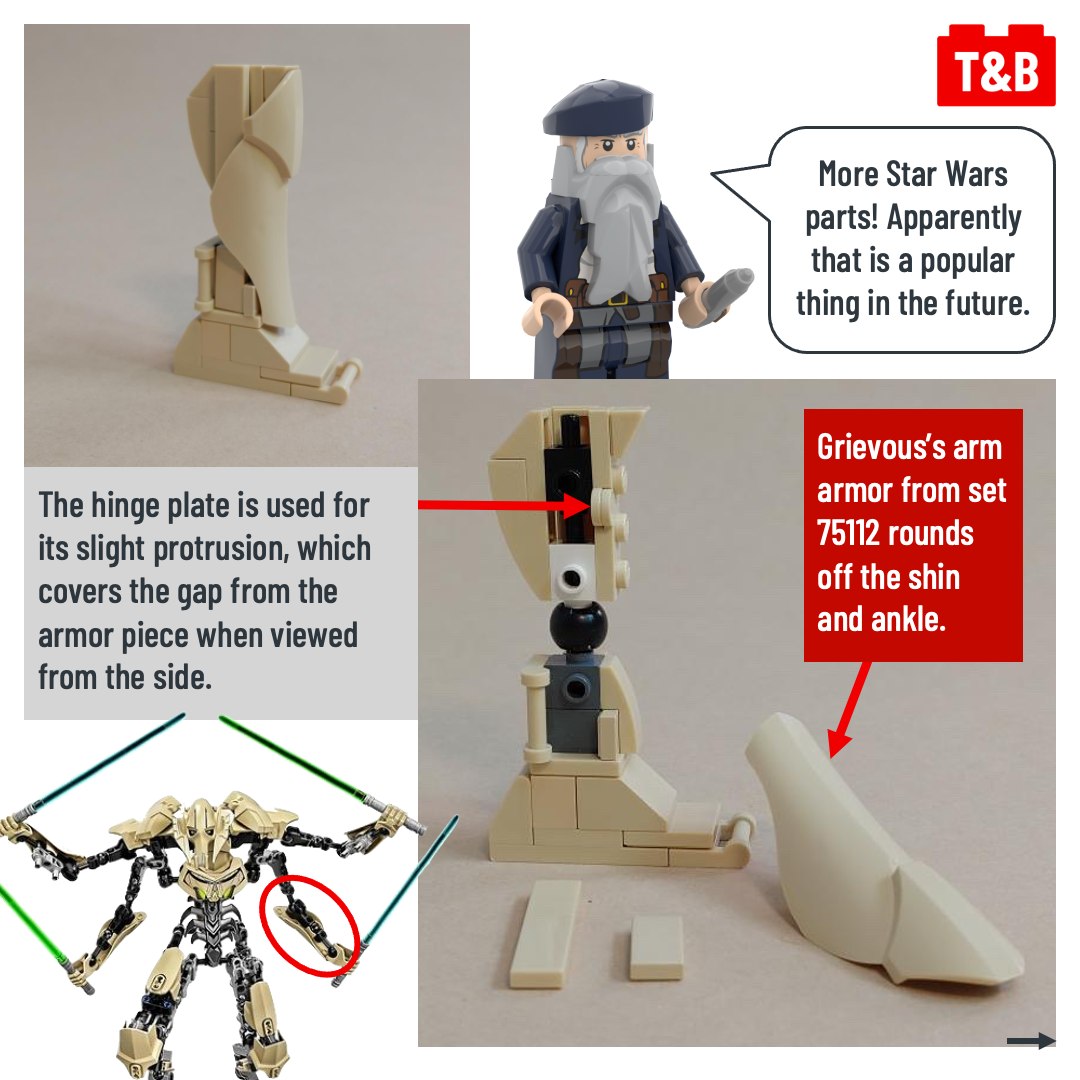 T&B

More Star Wars parts! Apparently that is a popular thing in the future.

The hinge plate is used for its slight protrusion, which covers the gap from the armor piece when viewed from the side.

Grievous's arm armor from set 75112 rounds off the shin and ankle.