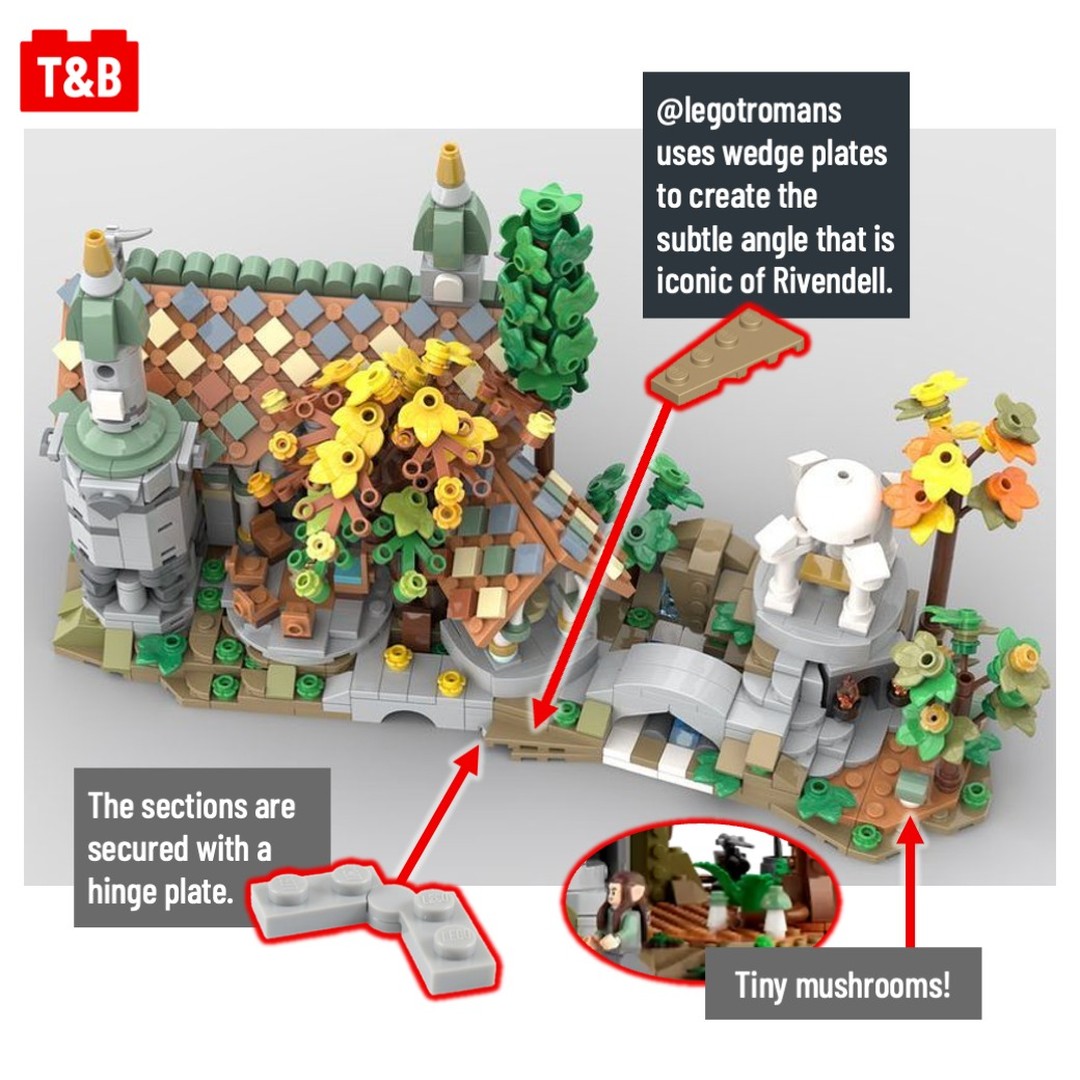 T&B

@legotromans uses wedge plates to create the subtle angle that is iconic of Rivendell.

The sections are secured with a hinge plate.

Tiny mushrooms!