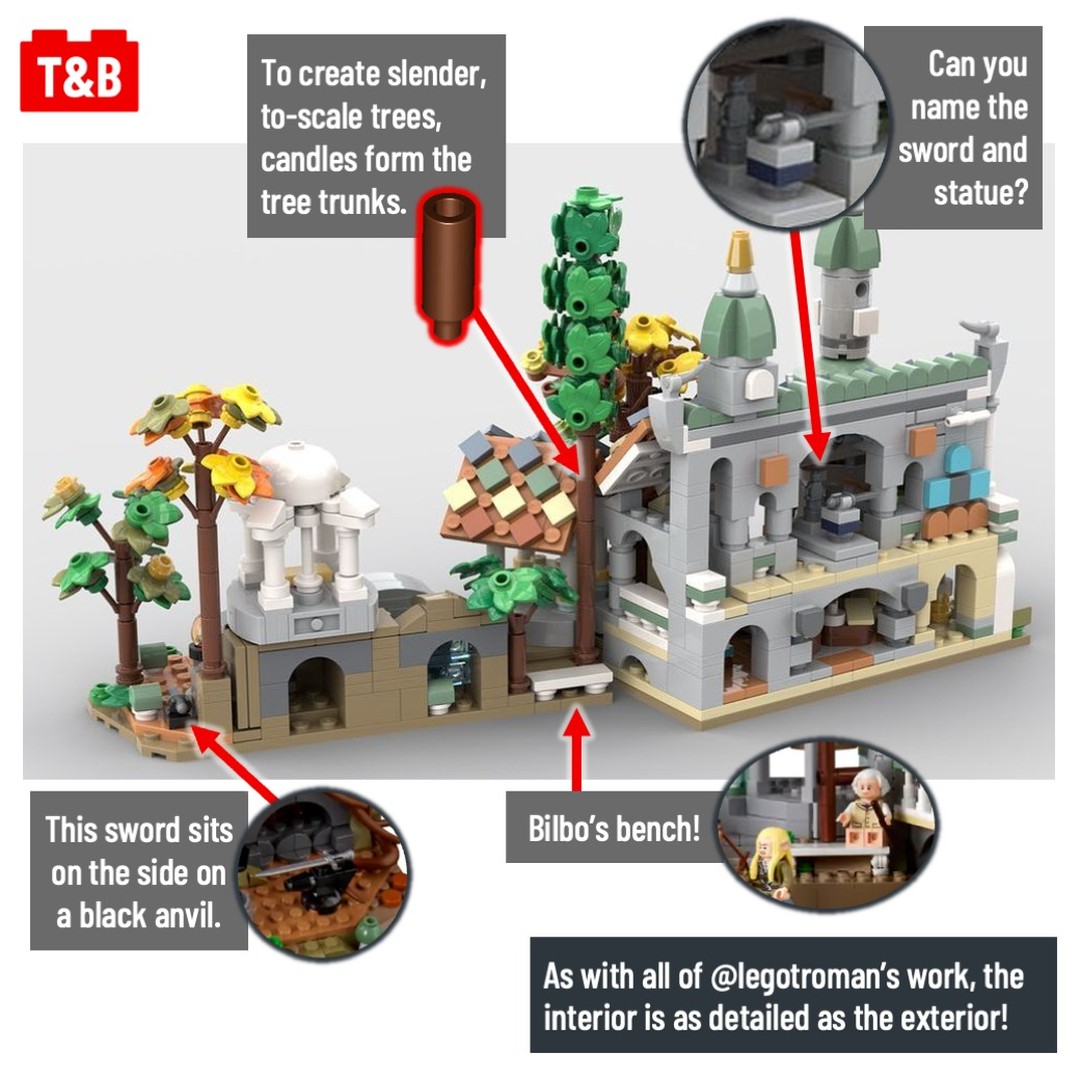 T&B

To create slender, to-scale trees, candles form the tree trunks.

Can you name the sword and statue?

This sword sits on the side on a black anvil.

Bilbo's bench!

As with all of @legotroman's work, the interior is as detailed as the exterior!