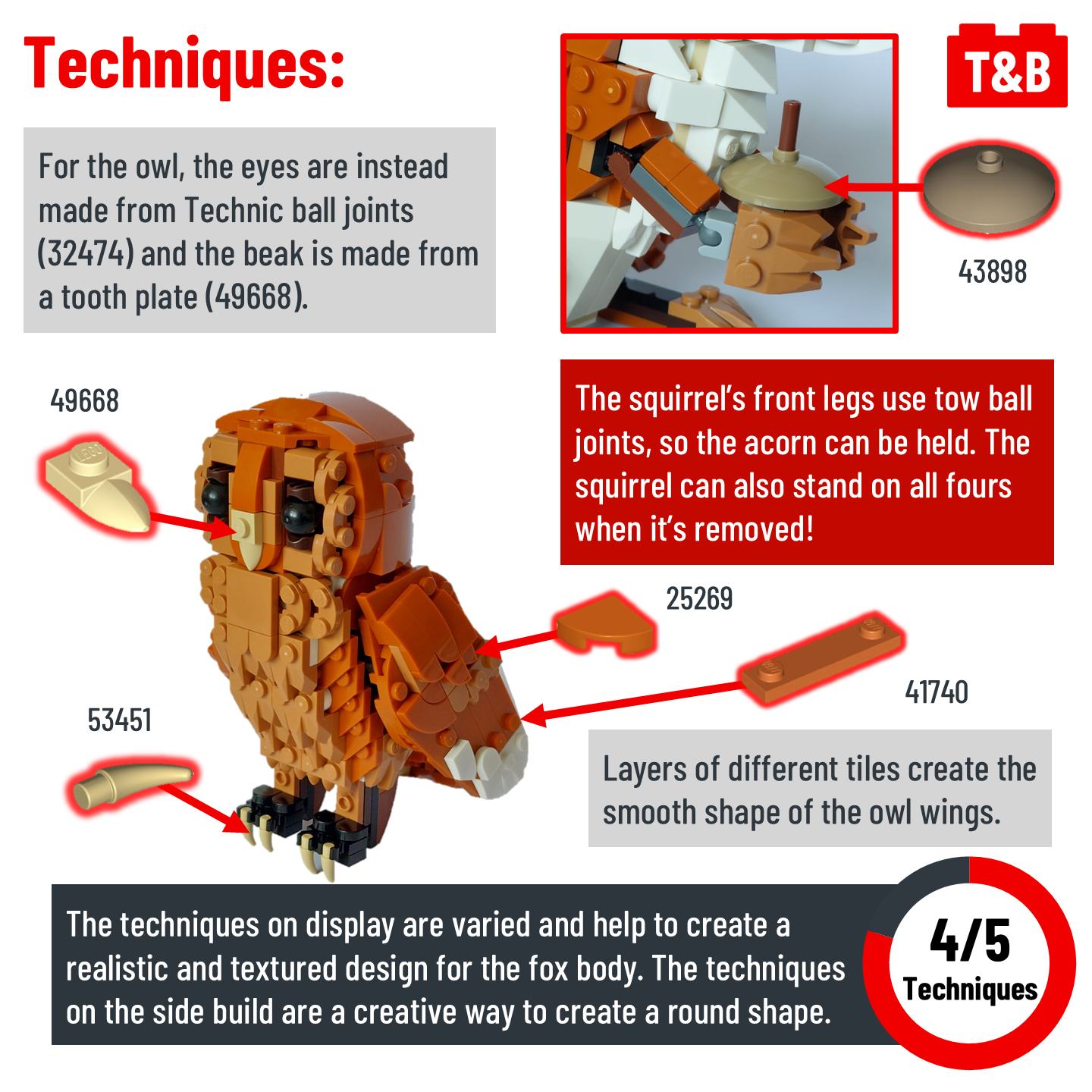 Techniques:

T&B

For the owl, the eyes are instead made from Technic ball joints (32474) and the beak is made from a tooth plate (49668).

43898

49668

The squirrel's front legs use tow ball joints, so the acorn can be held. The squirrel can also stand on all fours when it's removed!

25269

41740

53451

Layers of different tiles create the smooth shape of the owl wings.

The techniques on display are varied and help to create a realistic and textured design for the fox body. The techniques on the side build are a creative way to create a round shape.

4/5
Techniques