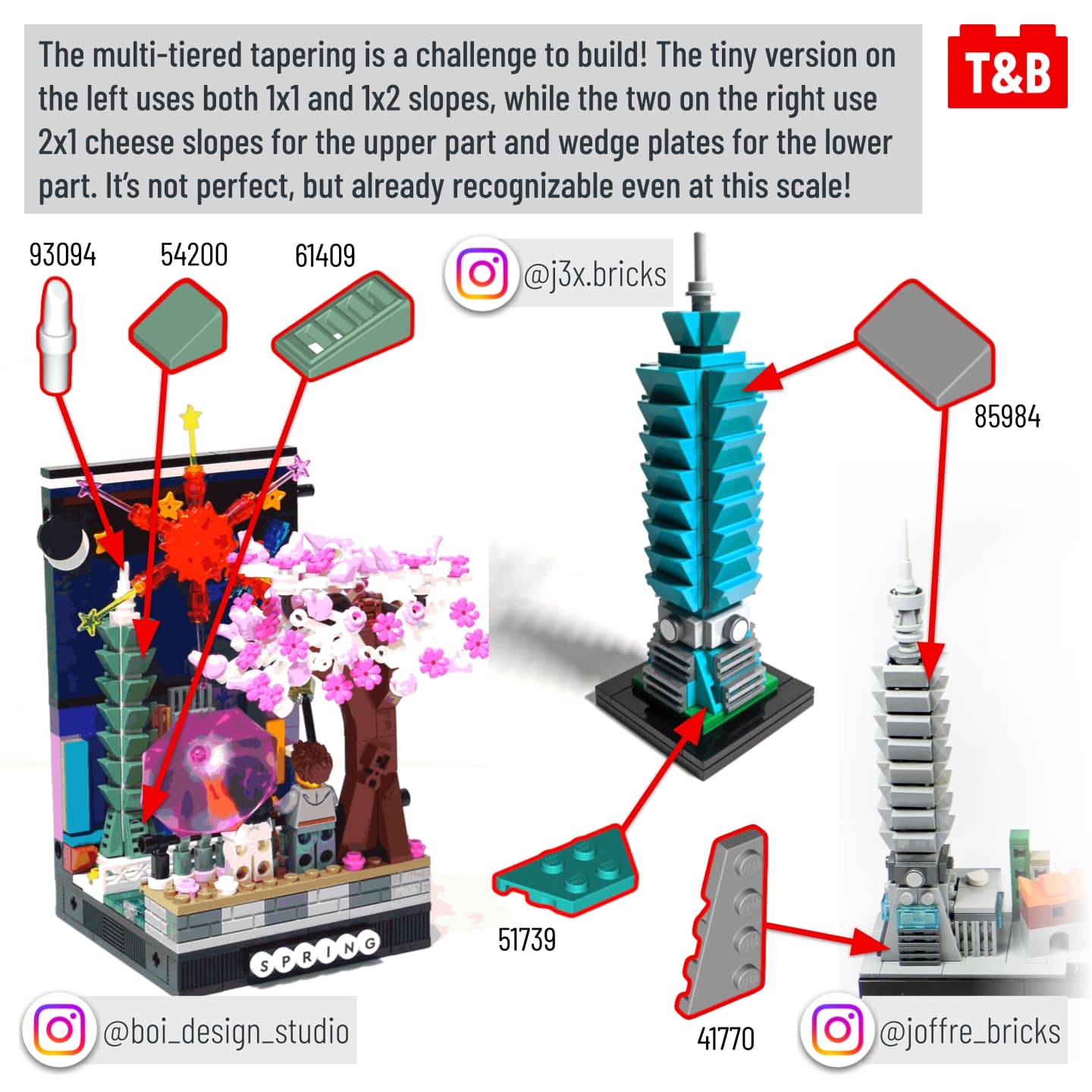 The multi-tiered tapering is a challenge to build! The tiny version on the left uses both 1x1 and 1x2 slopes, while the two on the right use 2x1 cheese slopes for the upper part and wedge plates for the lower part. It's not perfect, but already recognizable even at this scale!

T&B

93094

54200

61409

@j3x.bricks

85984

SPRING

51739

41770

@boi_design_studio

@joffre_bricks