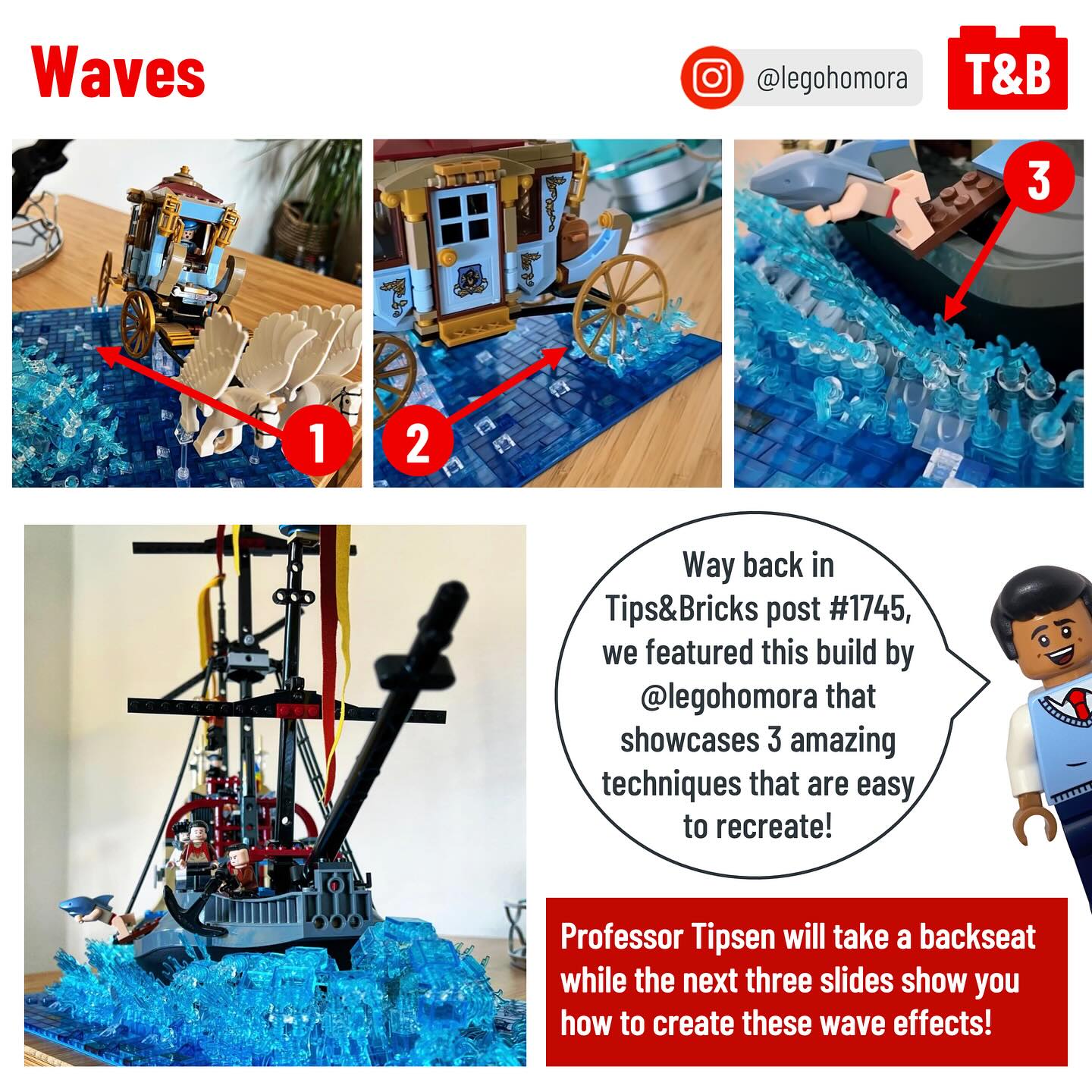 Waves

@legohomora

T&B

1

2

3

Way back in Tips&Bricks post #1745, we featured this build by @legohomora that showcases 3 amazing techniques that are easy to recreate!

Professor Tipsen will take a backseat while the next three slides show you how to create these wave effects!