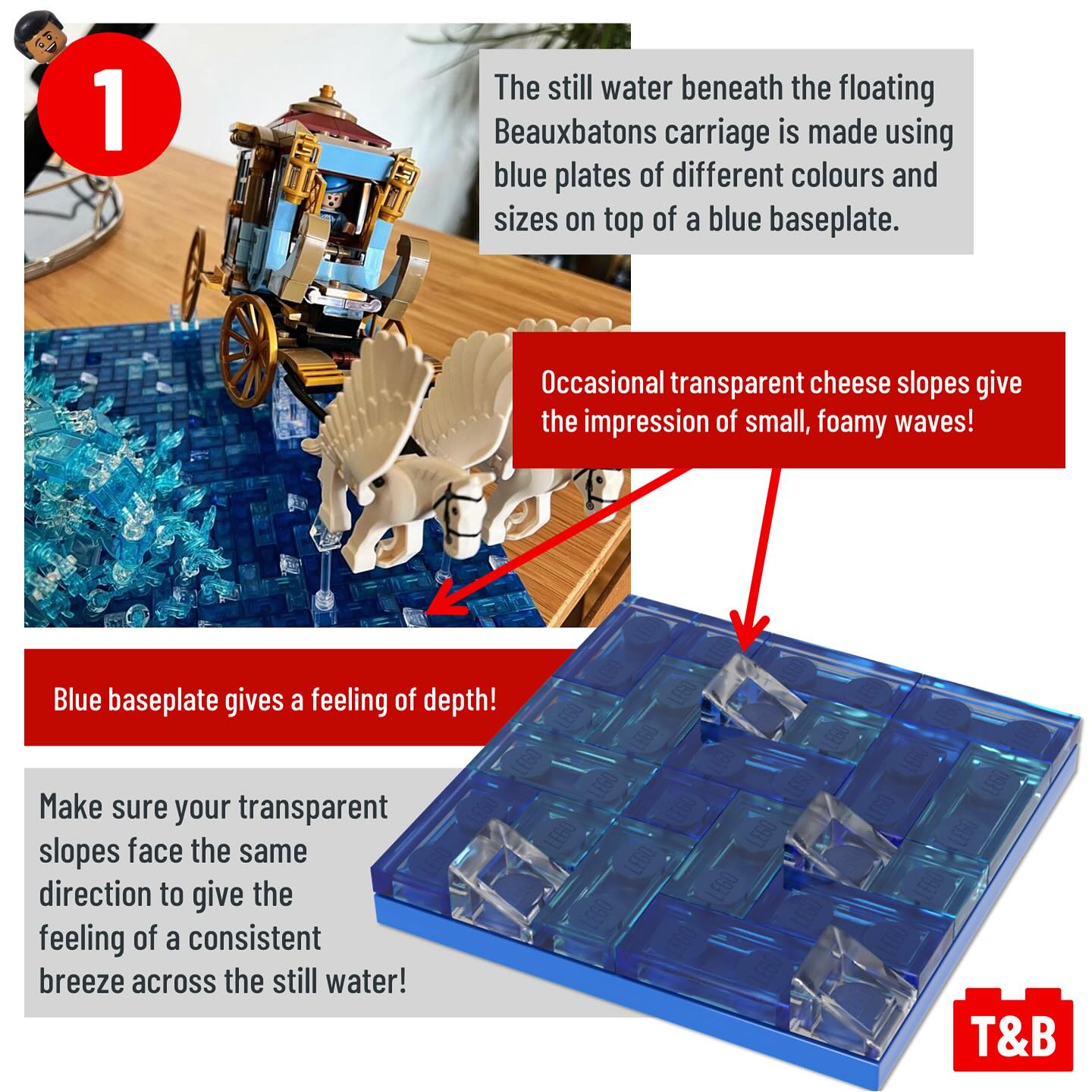 1

The still water beneath the floating Beauxbatons carriage is made using blue plates of different colours and sizes on top of a blue baseplate.

Occasional transparent cheese slopes give the impression of small, foamy waves!

Blue baseplate gives a feeling of depth!

Make sure your transparent slopes face the same direction to give the feeling of a consistent breeze across the still water!

T&B