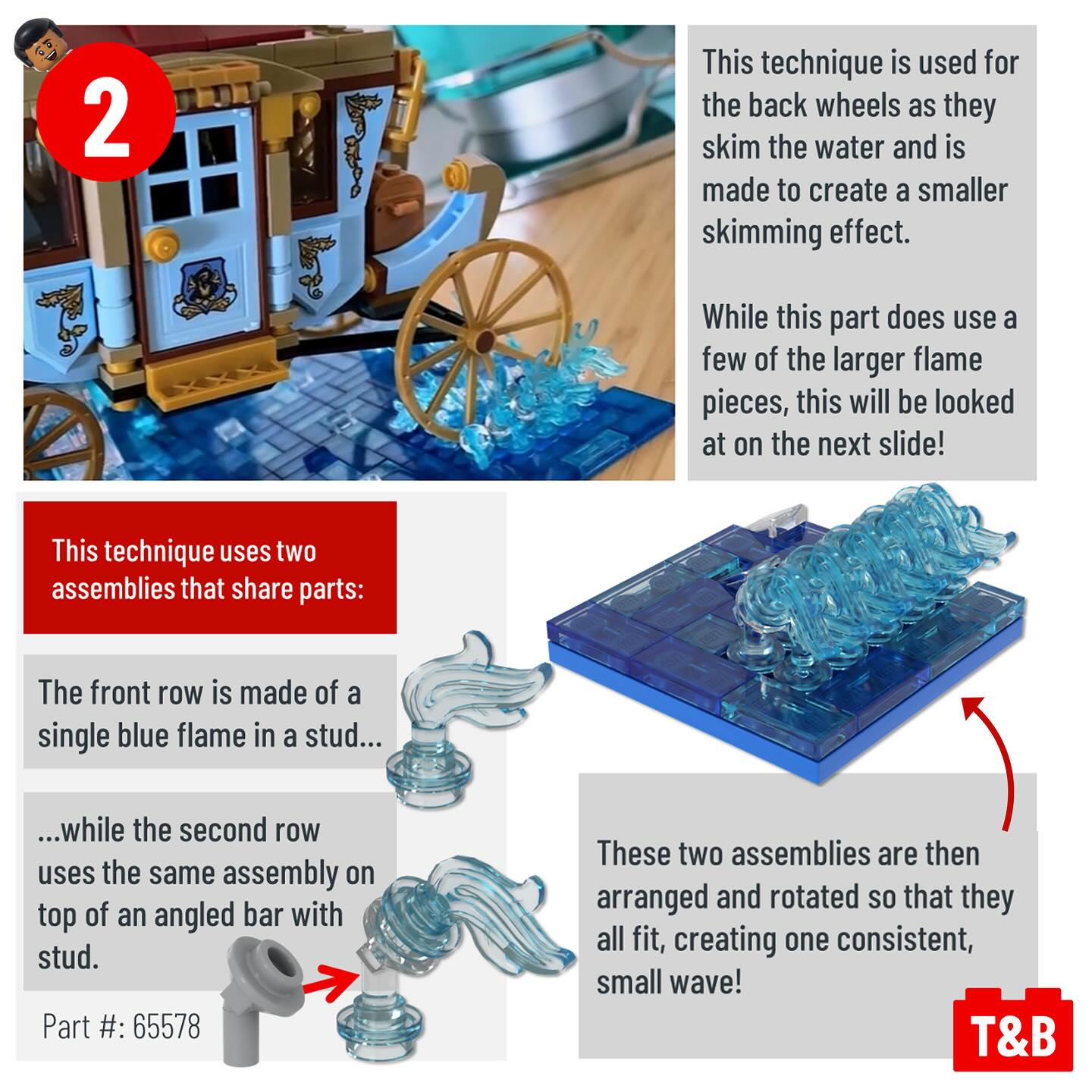 2

This technique is used for the back wheels as they skim the water and is made to create a smaller skimming effect.

While this part does use a few of the larger flame pieces, this will be looked at on the next slide!

This technique uses two assemblies that share parts:

The front row is made of a single blue flame in a stud...

...while the second row uses the same assembly on top of an angled bar with stud.

Part #: 65578

These two assemblies are then arranged and rotated so that they all fit, creating one consistent, small wave!

T&B