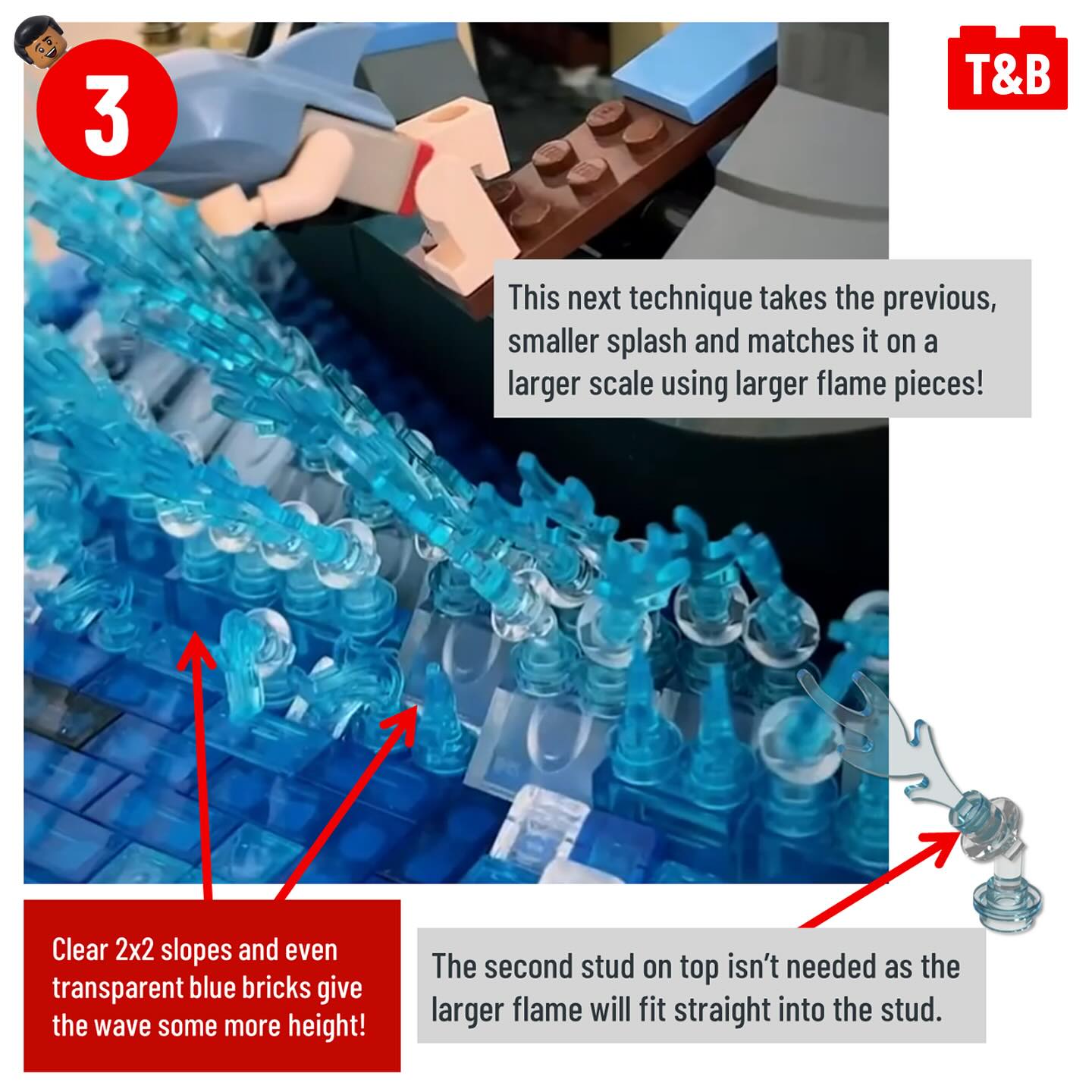 3

T&B

This next technique takes the previous, smaller splash and matches it on a larger scale using larger flame pieces!

Clear 2x2 slopes and even transparent blue bricks give the wave some more height!

The second stud on top isn't needed as the larger flame will fit straight into the stud.