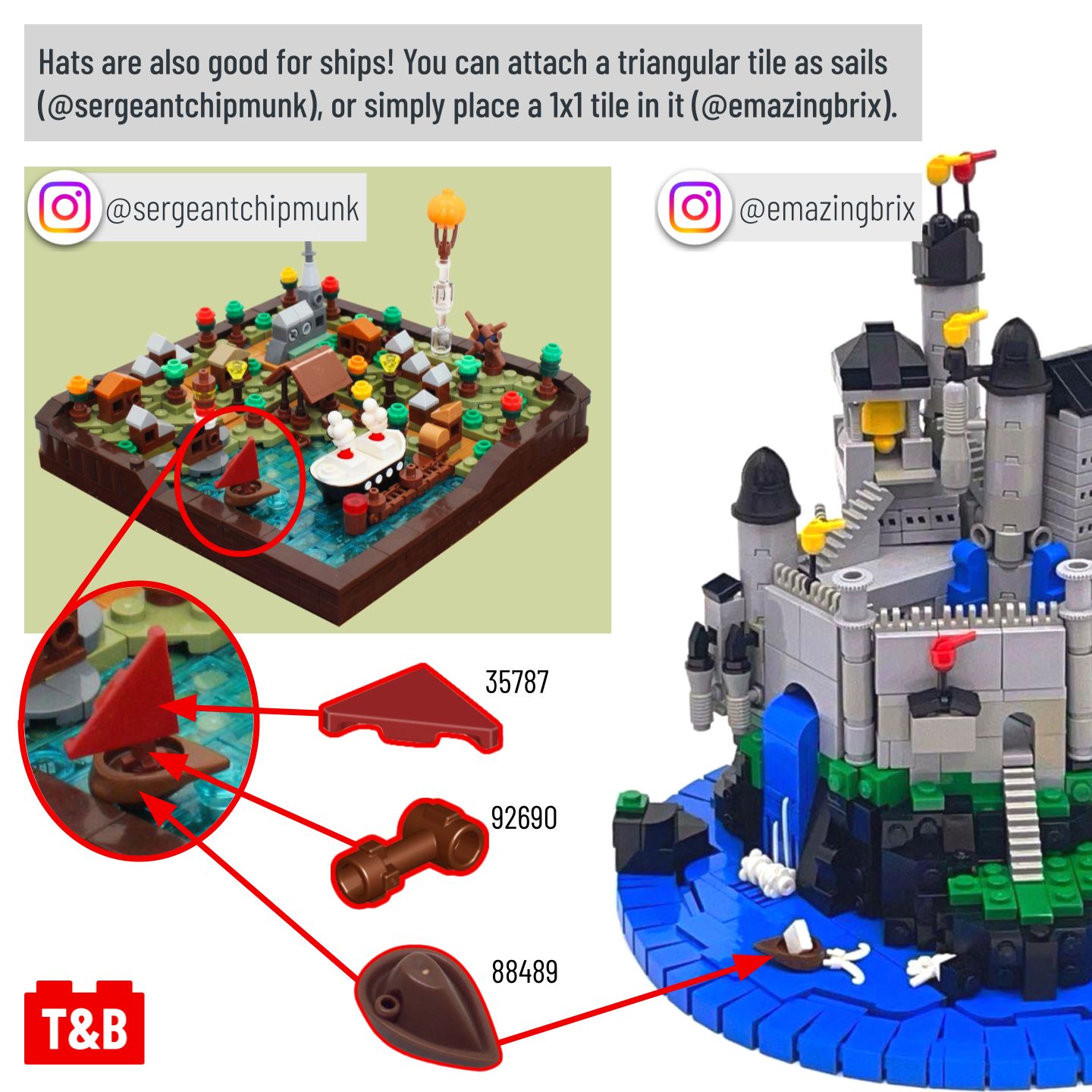 Hats are also good for ships! You can attach a triangular tile as sails (@sergeantchipmunk), or simply place a 1x1 tile in it (@emazingbrix).

@sergeantchipmunk

@emazingbrix

35787

92690

88489

T&B