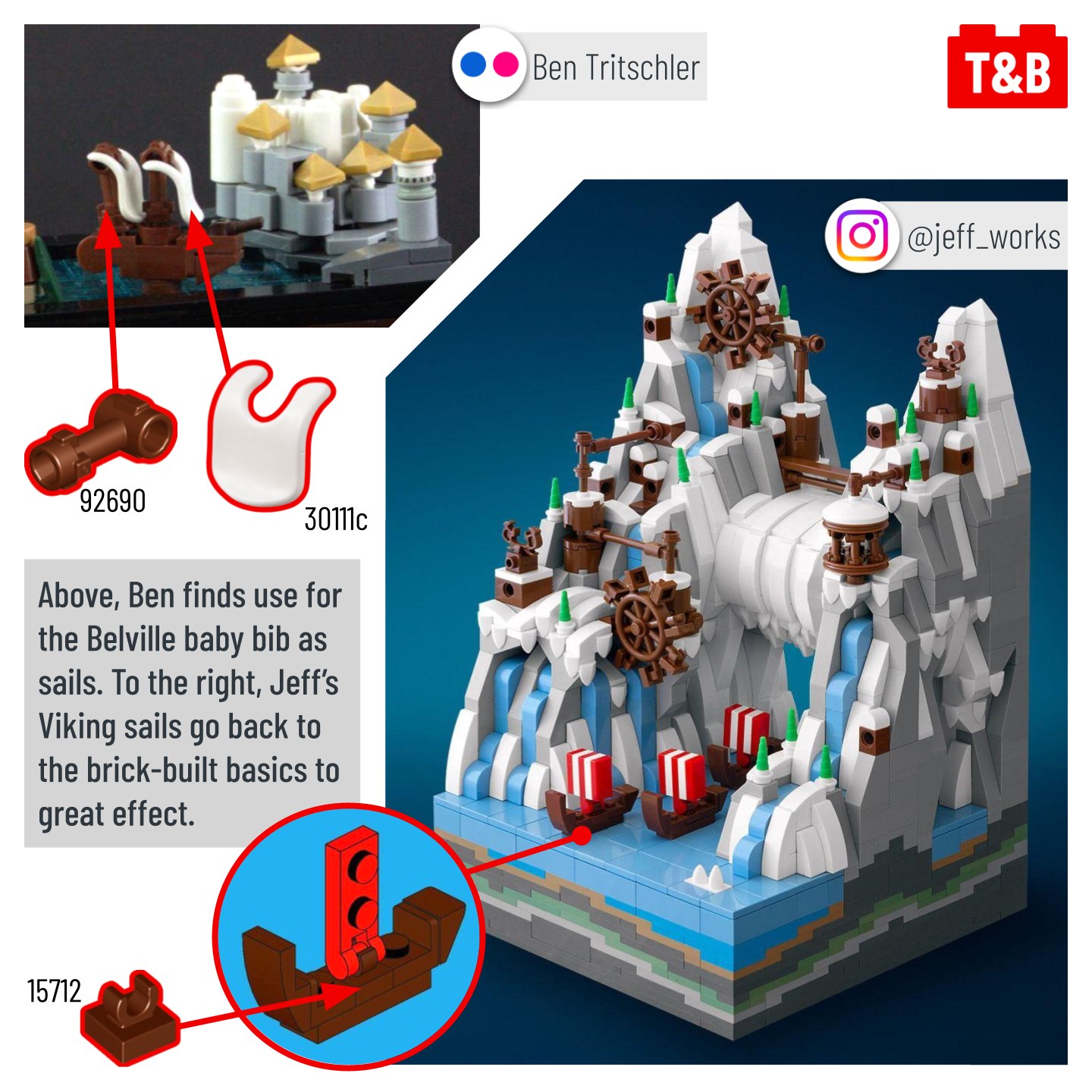 Ben Tritschler

T&B

@jeff_works

92690

30111c

Above, Ben finds use for the Belville baby bib as sails. To the right, Jeff's Viking sails go back to the brick-built basics to great effect.

15712