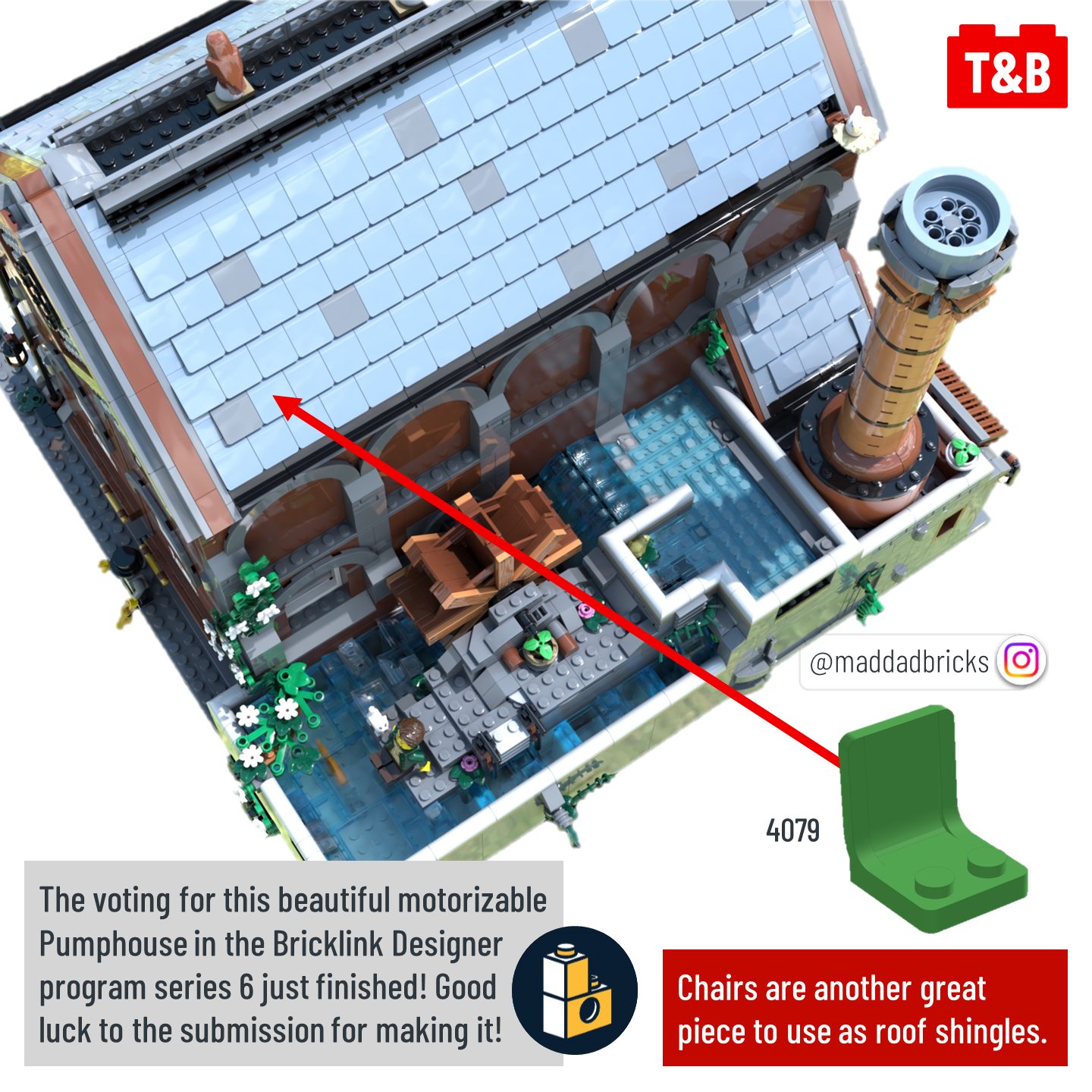 T&B

@maddadbricks

4079

The voting for this beautiful motorizable Pumphouse in the Bricklink Designer program series 6 just finished! Good luck to the submission for making it!

Chairs are another great piece to use as roof shingles.