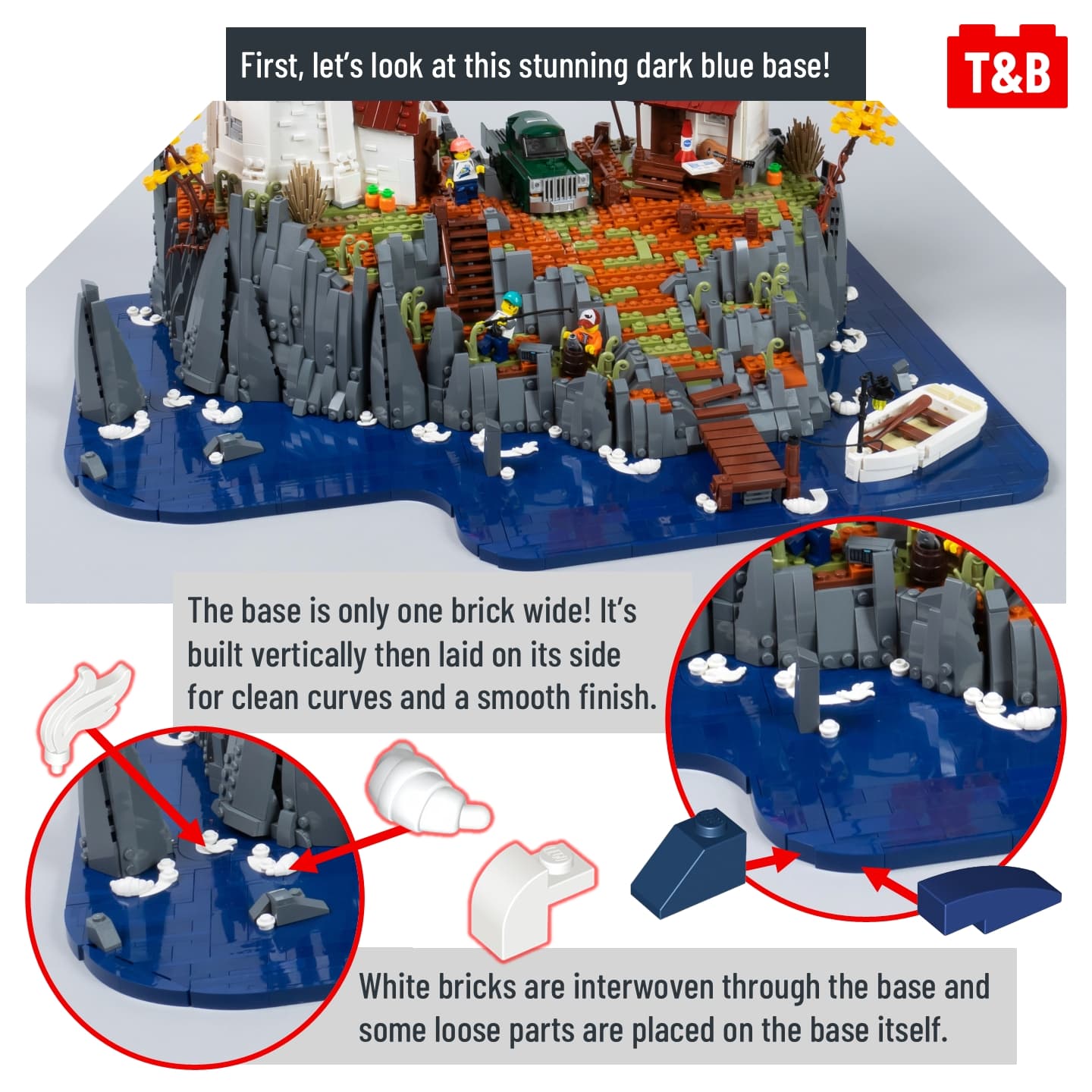 First, let's look at this stunning dark blue base!

T&B

The base is only one brick wide! It's built vertically then laid on its side for clean curves and a smooth finish.

White bricks are interwoven through the base and some loose parts are placed on the base itself.